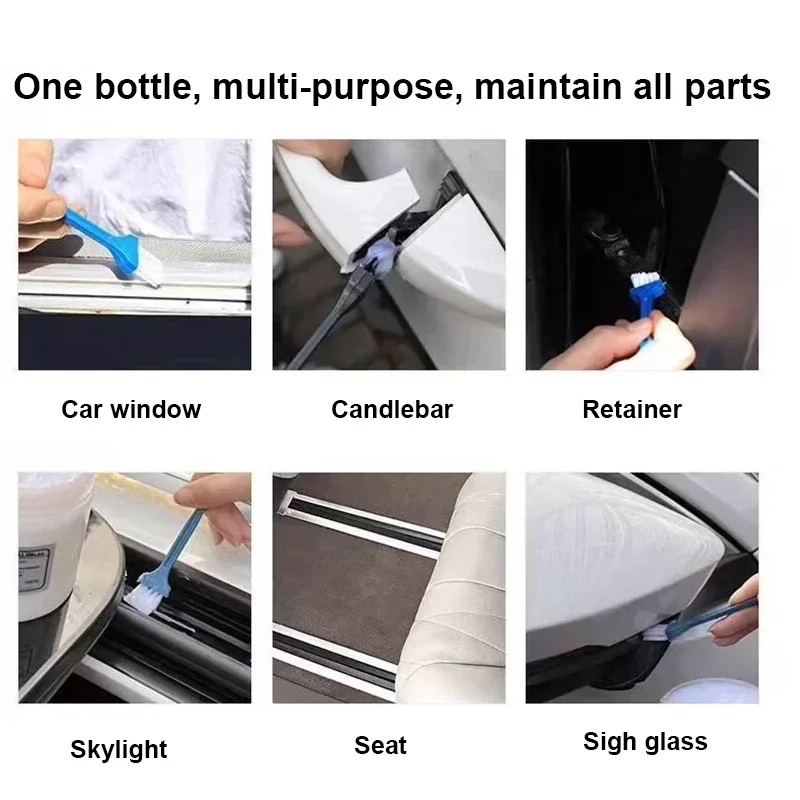 One bottle, multi-purpose, maintain all parts

Car window

Candlebar

Retainer

Skylight

Seat

Sigh glass