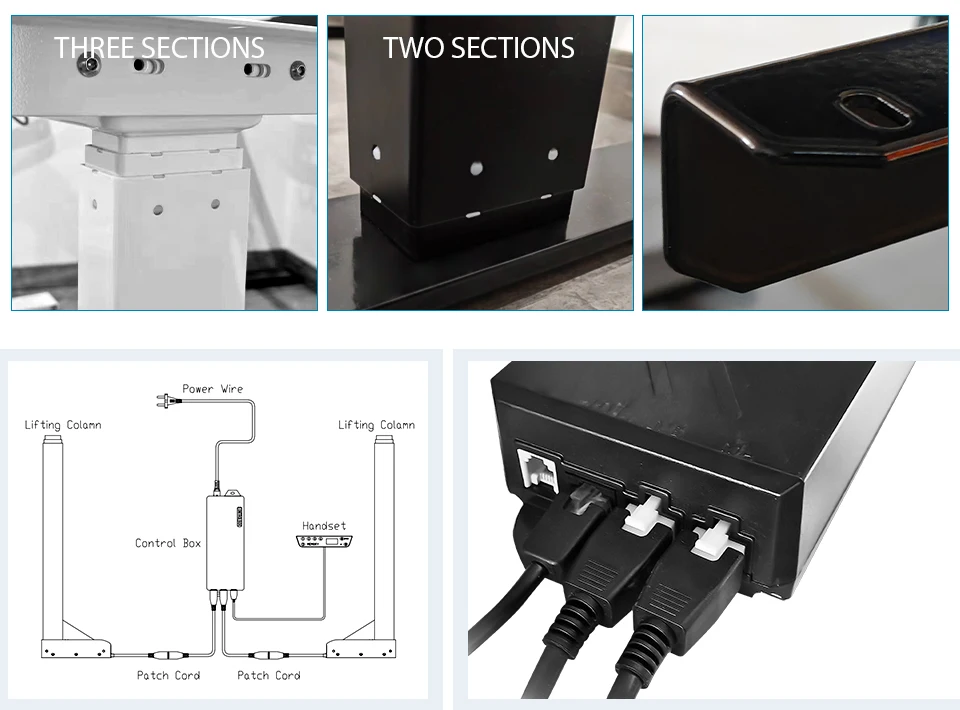 THREE SECTIONS

TWO SECTIONS

Power Wire

Lifting Colamn

Lifting Colamn

Control Box

Handset

Patch Cord

Patch Cord