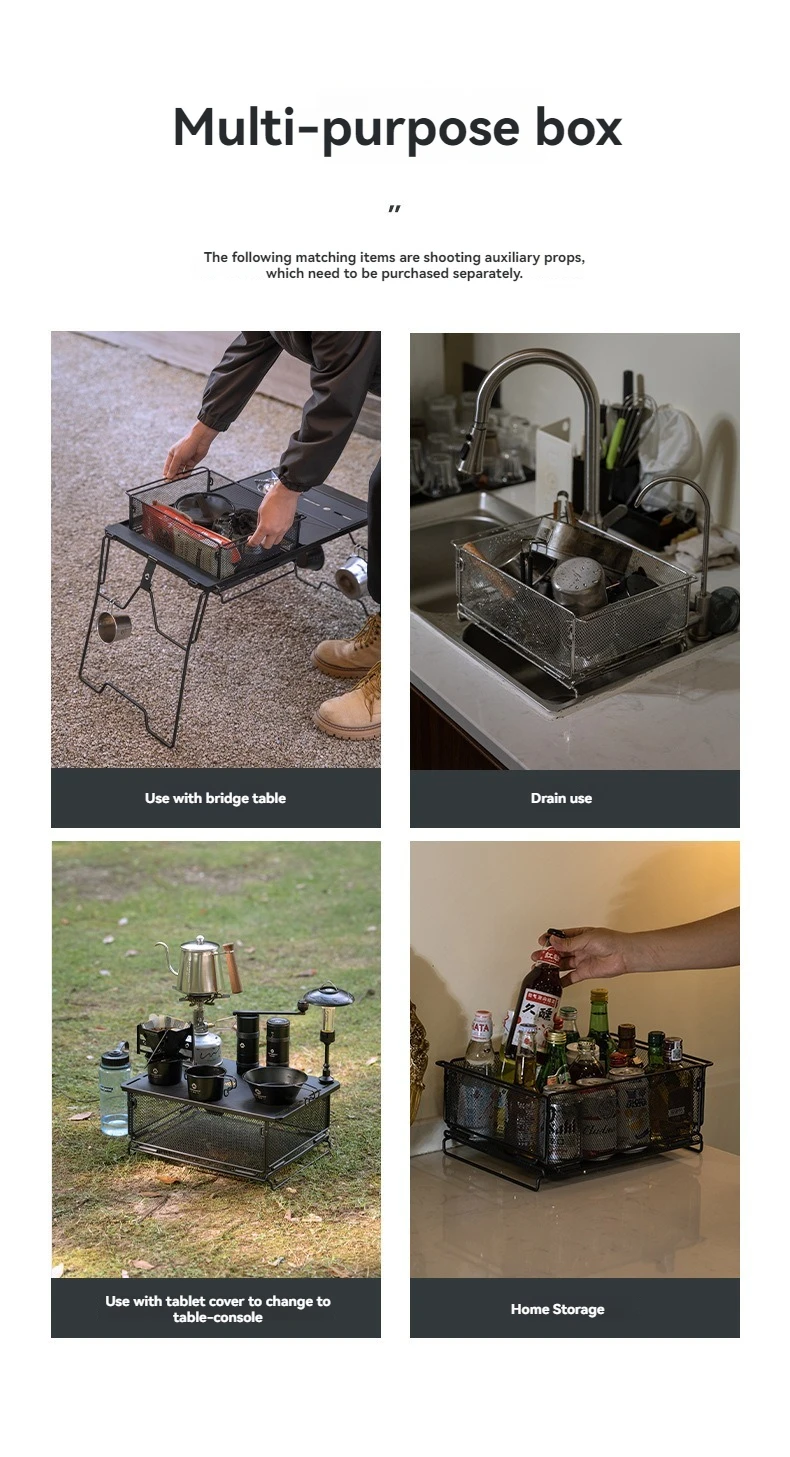 Multi-purpose box

"

The following matching items are shooting auxiliary props, which need to be purchased separately.

Use with bridge table

Drain use

Use with tablet cover to change to table-console

Home Storage