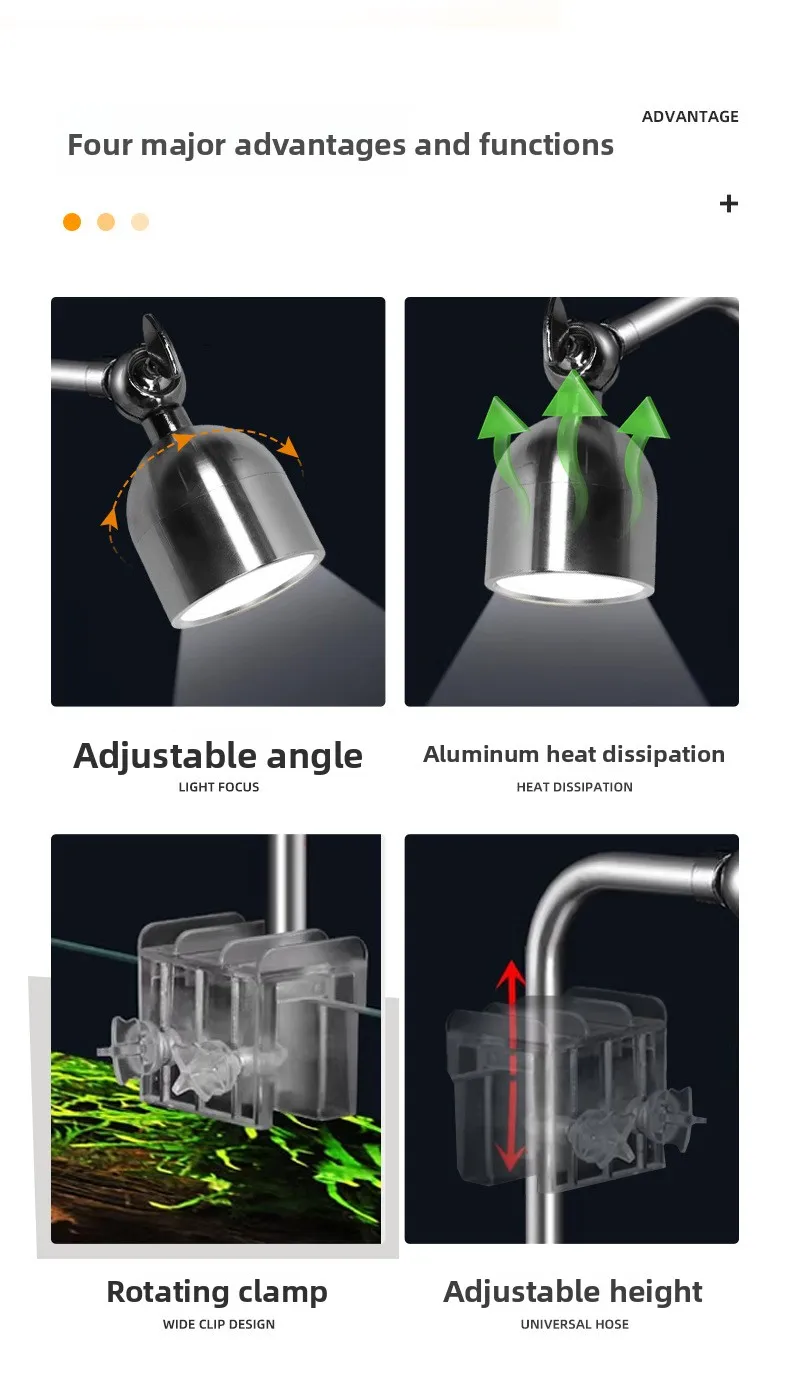 ADVANTAGE

Four major advantages and functions

+

Adjustable angle
LIGHT FOCUS

Aluminum heat dissipation
HEAT DISSIPATION

Rotating clamp
WIDE CLIP DESIGN

Adjustable height
UNIVERSAL HOSE