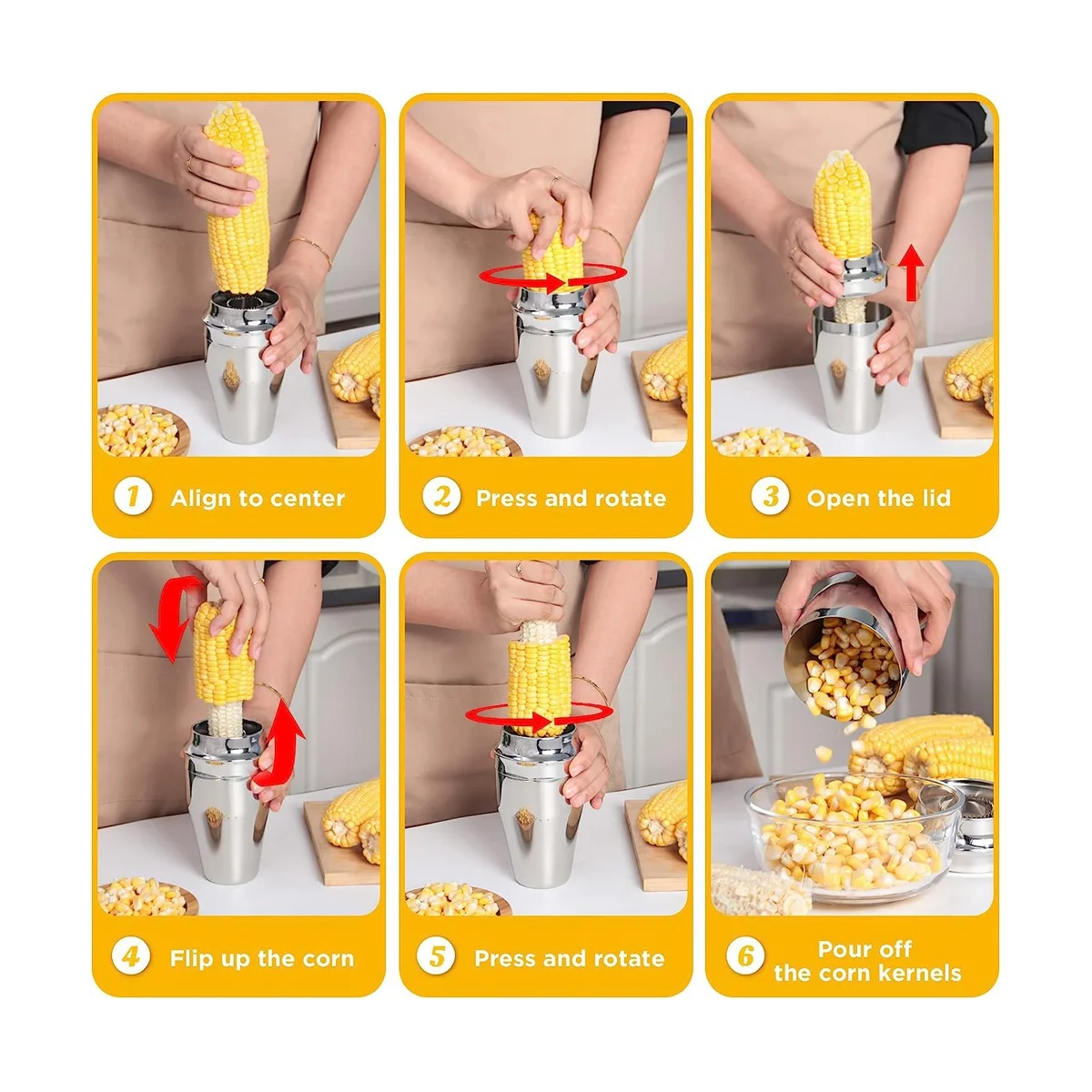 1 Align to center

2 Press and rotate

3 Open the lid

4 Flip up the corn

5 Press and rotate

6 Pour off the corn kernels