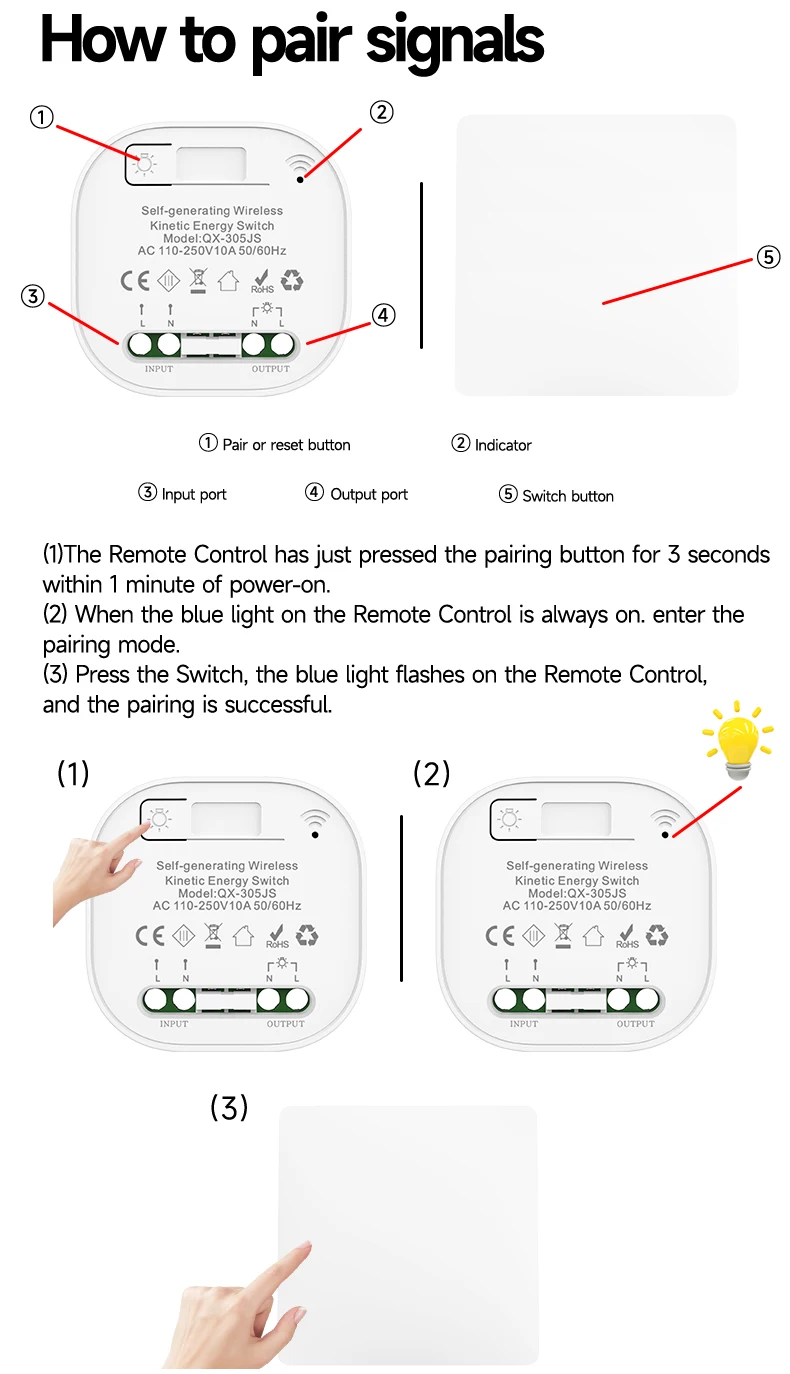 How to pair signals

①

②

Self-generating Wireless Kinetic Energy Switch Model:QX-305JS AC 110-250V10A 50/60Hz

CE RoHS

③

L N N L

④

INPUT OUTPUT

⑤

① Pair or reset button

② Indicator

③ Input port

④ Output port

⑤ Switch button

(1)The Remote Control has just pressed the pairing button for 3 seconds within 1 minute of power-on.
(2) When the blue light on the Remote Control is always on. enter the pairing mode.
(3) Press the Switch, the blue light flashes on the Remote Control, and the pairing is successful.

(1)

Self-generating Wireless Kinetic Energy Switch Model:QX-305JS AC 110-250V10A 50/60Hz

CE RoHS

L N N L

INPUT OUTPUT

(2)

Self-generating Wireless Kinetic Energy Switch Model:QX-305JS AC 110-250V10A 50/60Hz

CE RoHS

L N N L

INPUT OUTPUT

(3)