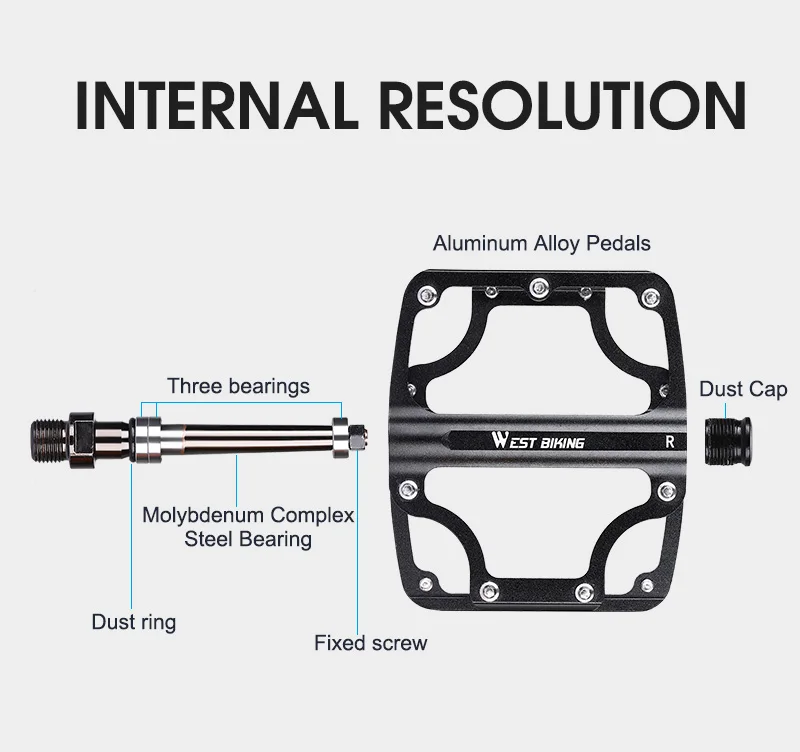 INTERNAL RESOLUTION

Aluminum Alloy Pedals

Three bearings

Dust Cap

WEST BIKING

R

Molybdenum Complex Steel Bearing

Dust ring

Fixed screw