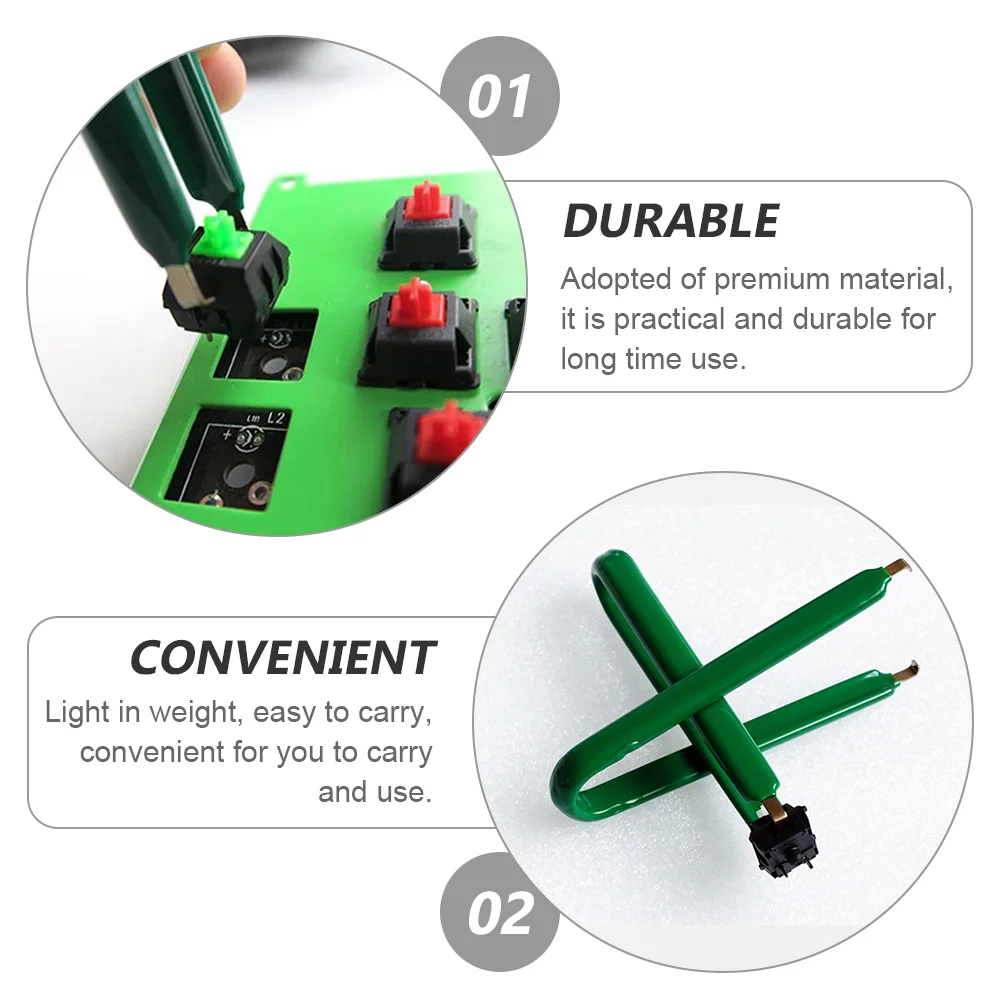 01

DURABLE

Adopted of premium material, it is practical and durable for long time use.

L2

CONVENIENT

Light in weight, easy to carry, convenient for you to carry and use.

02