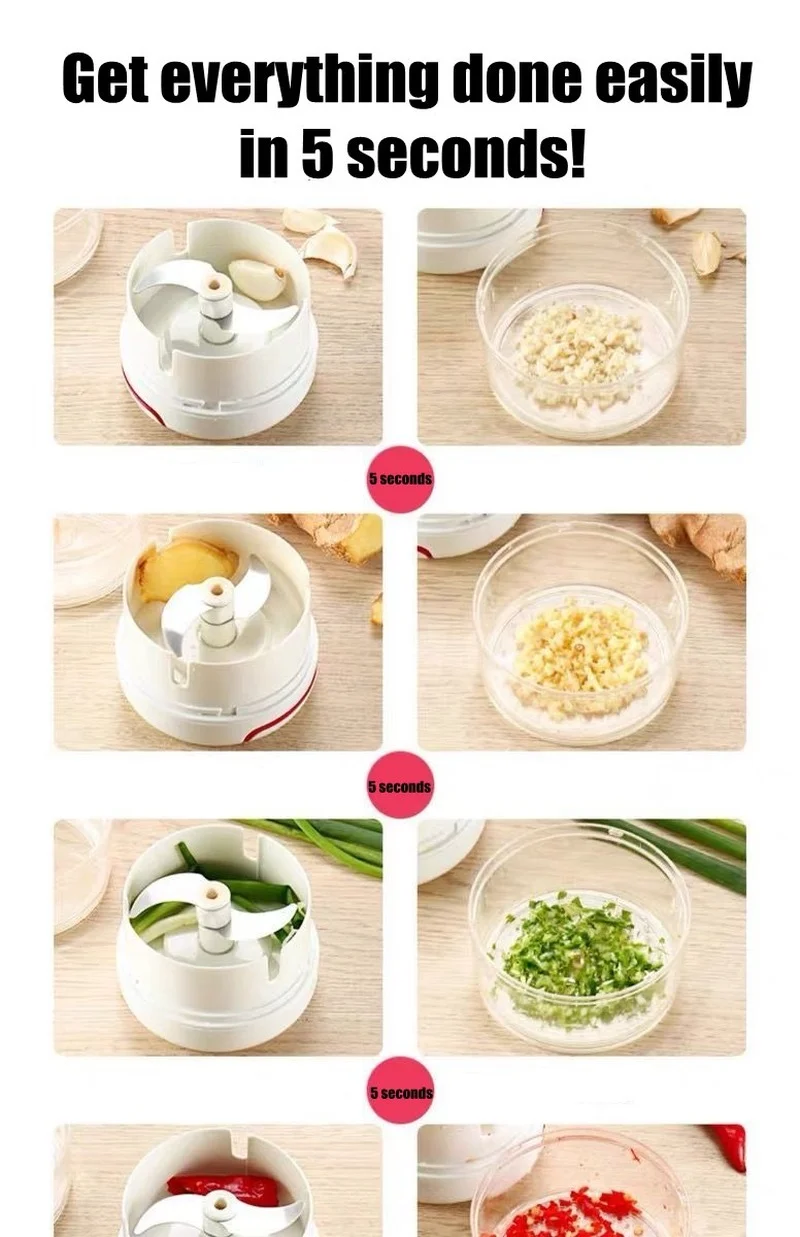 Get everything done easily in 5 seconds!

5 seconds

5 seconds

5 seconds