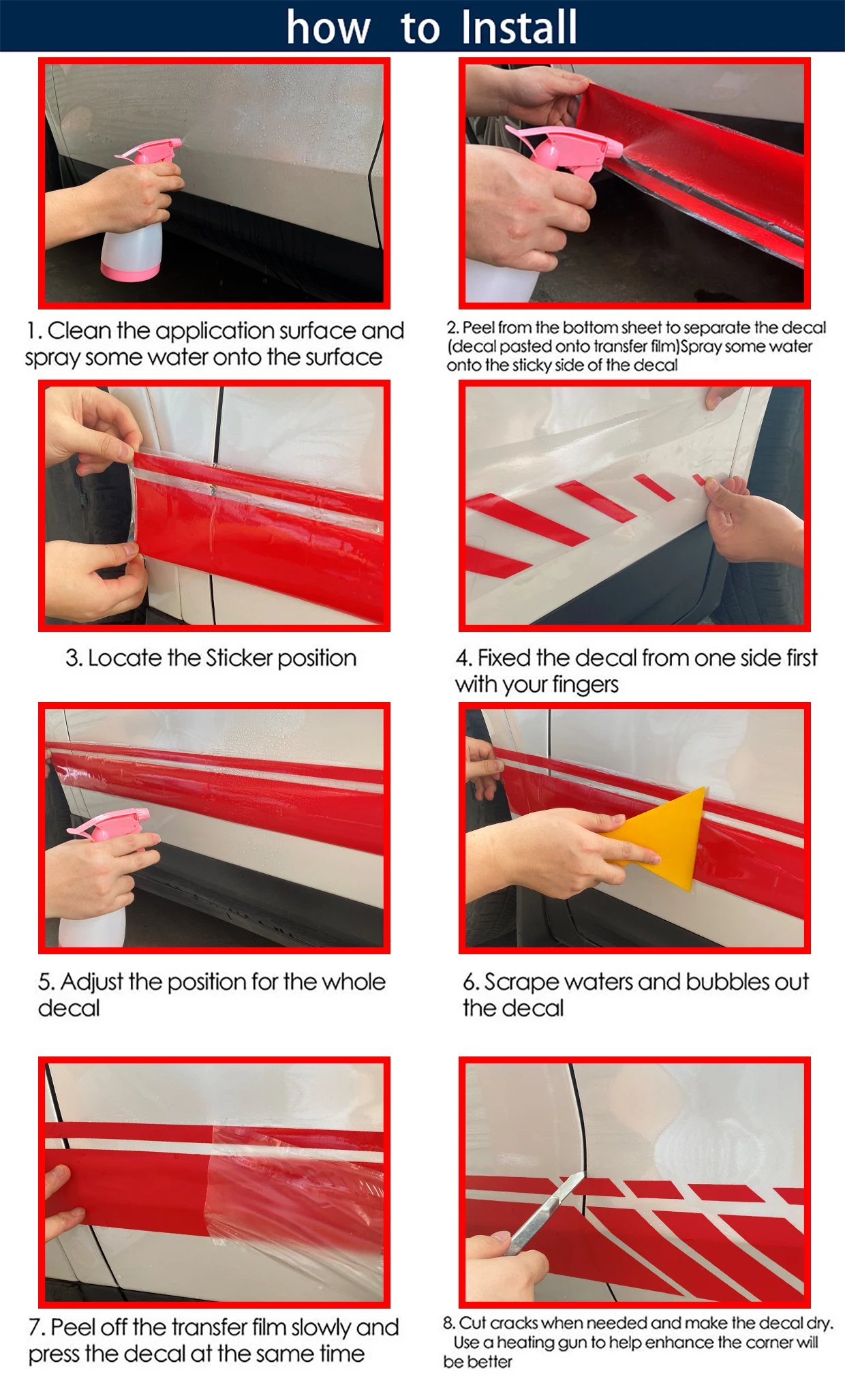 how to Install

1. Clean the application surface and spray some water onto the surface

2. Peel from the bottom sheet to separate the decal (decal pasted onto transfer film)Spray some water onto the sticky side of the decal

3. Locate the Sticker position

4. Fixed the decal from one side first with your fingers

5. Adjust the position for the whole decal

6. Scrape waters and bubbles out the decal

7. Peel off the transfer film slowly and press the decal at the same time

8. Cut cracks when needed and make the decal dry. Use a heating gun to help enhance the corner will be better