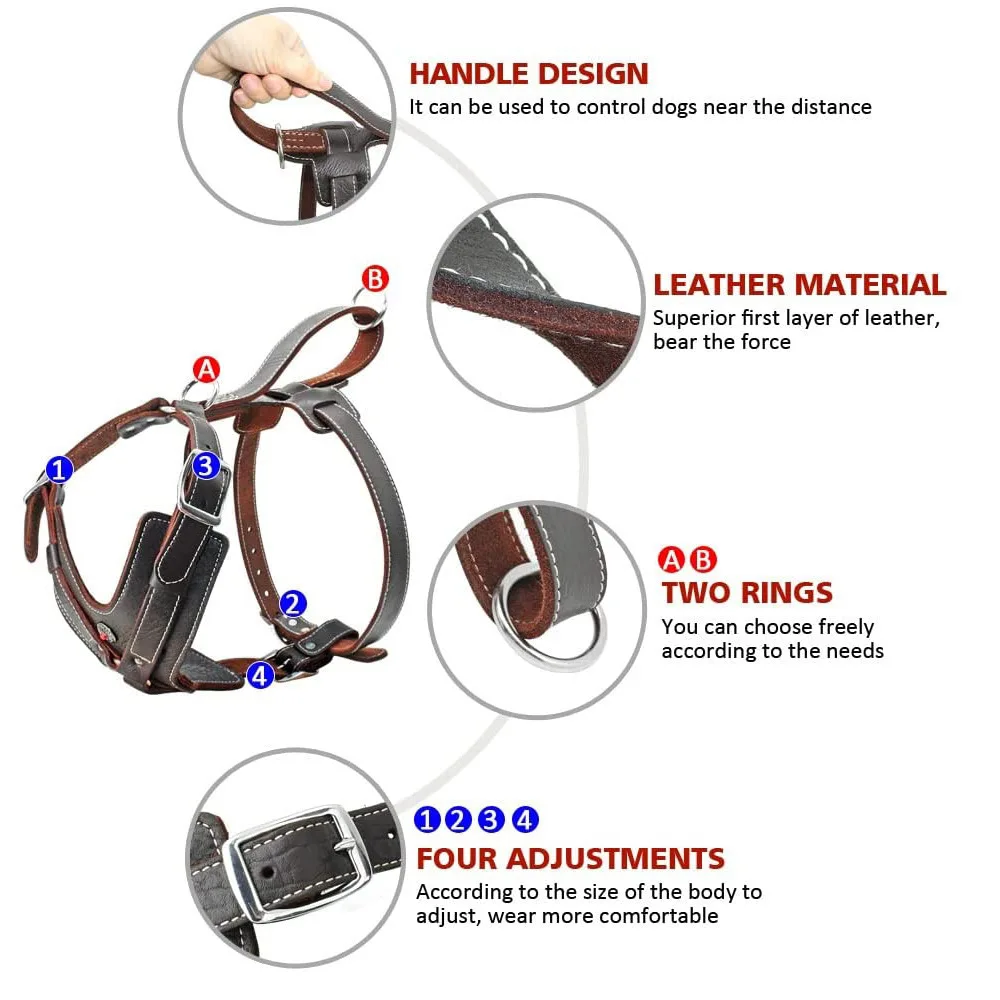 HANDLE DESIGN
It can be used to control dogs near the distance

B

A

1

3

2

4

LEATHER MATERIAL
Superior first layer of leather, bear the force

A B
TWO RINGS
You can choose freely according to the needs

1 2 3 4
FOUR ADJUSTMENTS
According to the size of the body to adjust, wear more comfortable