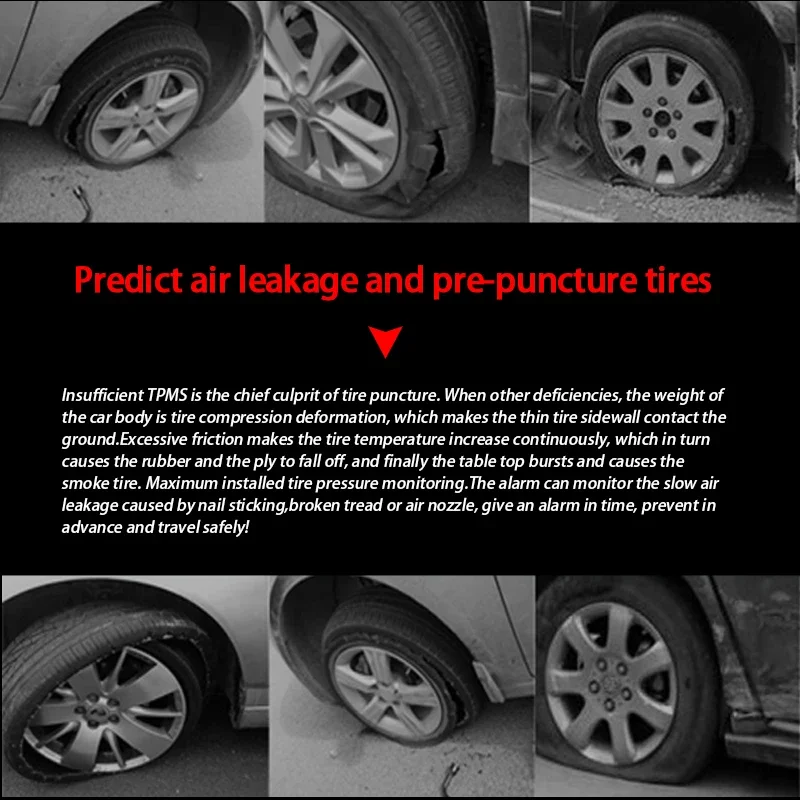 Predict air leakage and pre-puncture tires

Insufficient TPMS is the chief culprit of tire puncture. When other deficiencies, the weight of the car body is tire compression deformation, which makes the thin tire sidewall contact the ground.Excessive friction makes the tire temperature increase continuously, which in turn causes the rubber and the ply to fall off, and finally the table top bursts and causes the smoke tire. Maximum installed tire pressure monitoring.The alarm can monitor the slow air leakage caused by nail sticking,broken tread or air nozzle, give an alarm in time, prevent in advance and travel safely!