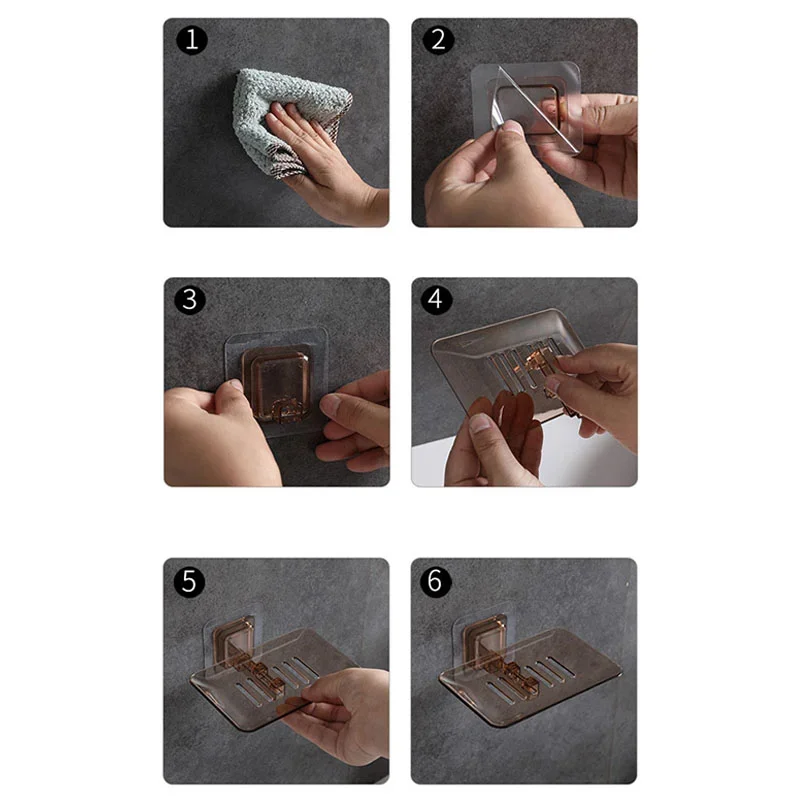 1
2
3
4
5
6