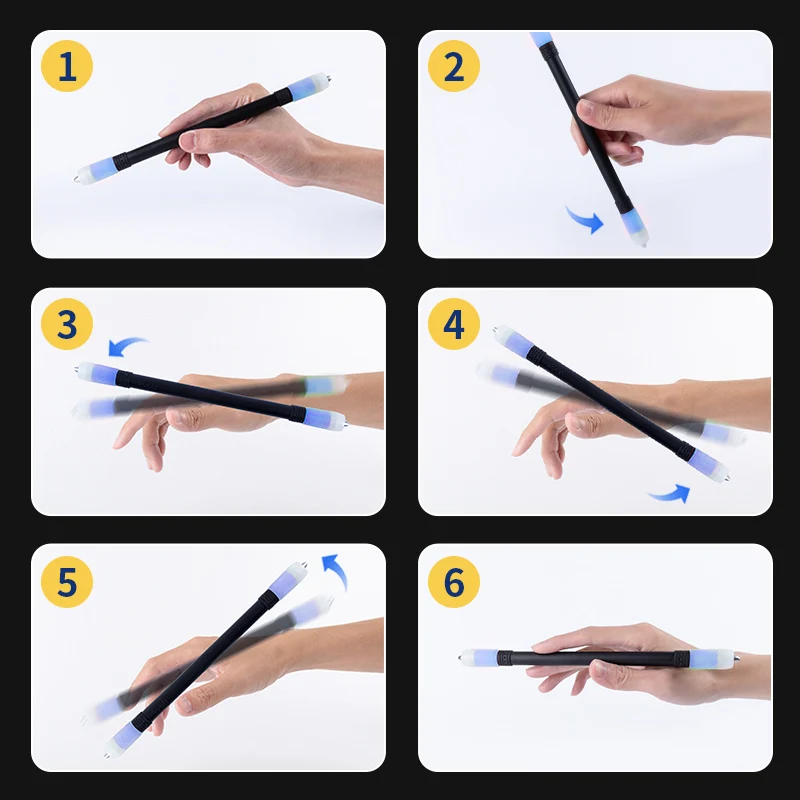 1

2

3

4

5

6