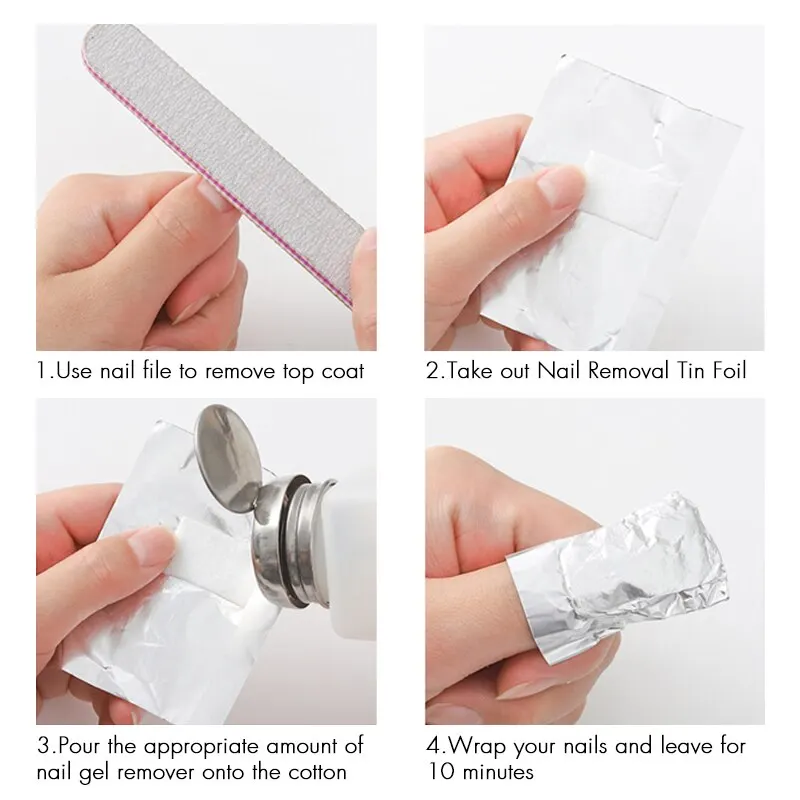 1.Use nail file to remove top coat

2.Take out Nail Removal Tin Foil

3.Pour the appropriate amount of nail gel remover onto the cotton

4.Wrap your nails and leave for 10 minutes