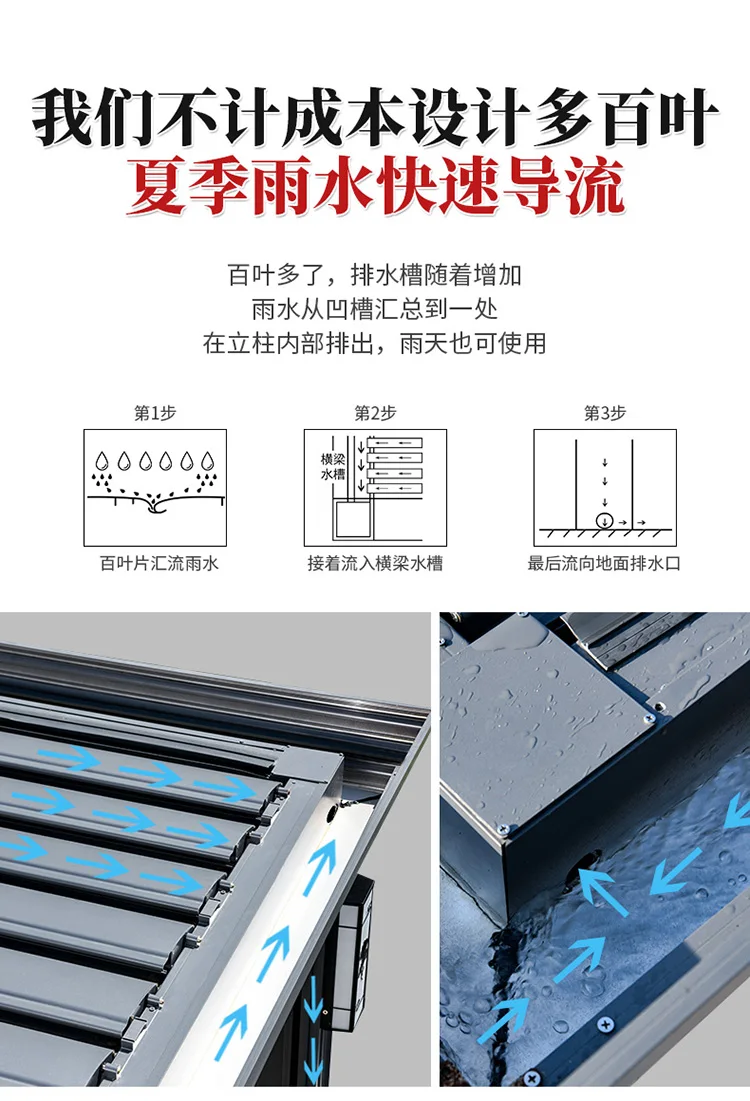 我们不计成本设计多百叶
夏季雨水快速导流

百叶多了，排水槽随着增加
雨水从凹槽汇总到一处
在立柱内部排出，雨天也可使用

第1步
百叶片汇流雨水

第2步
横梁水槽
接着流入横梁水槽

第3步
最后流向地面排水口