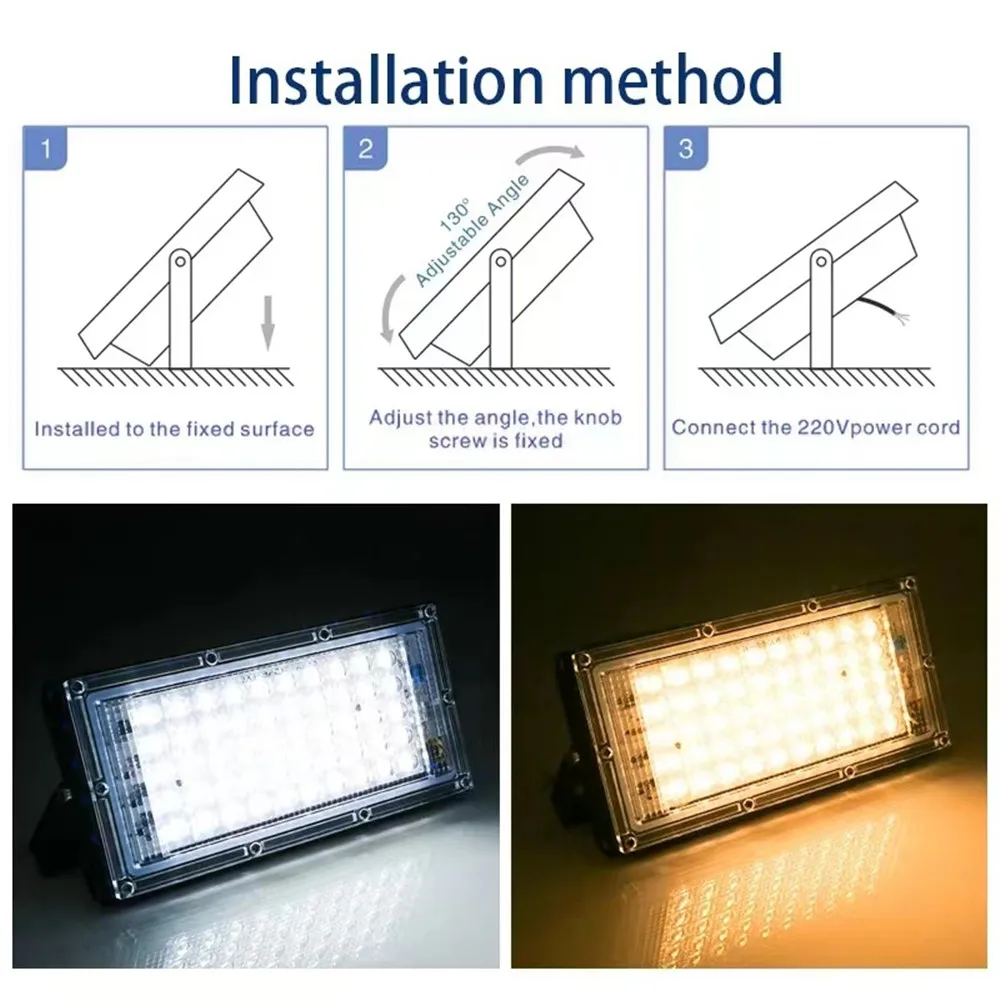 Installation method

1

Installed to the fixed surface

2

130°
Adjustable Angle

Adjust the angle,the knob screw is fixed

3

Connect the 220Vpower cord