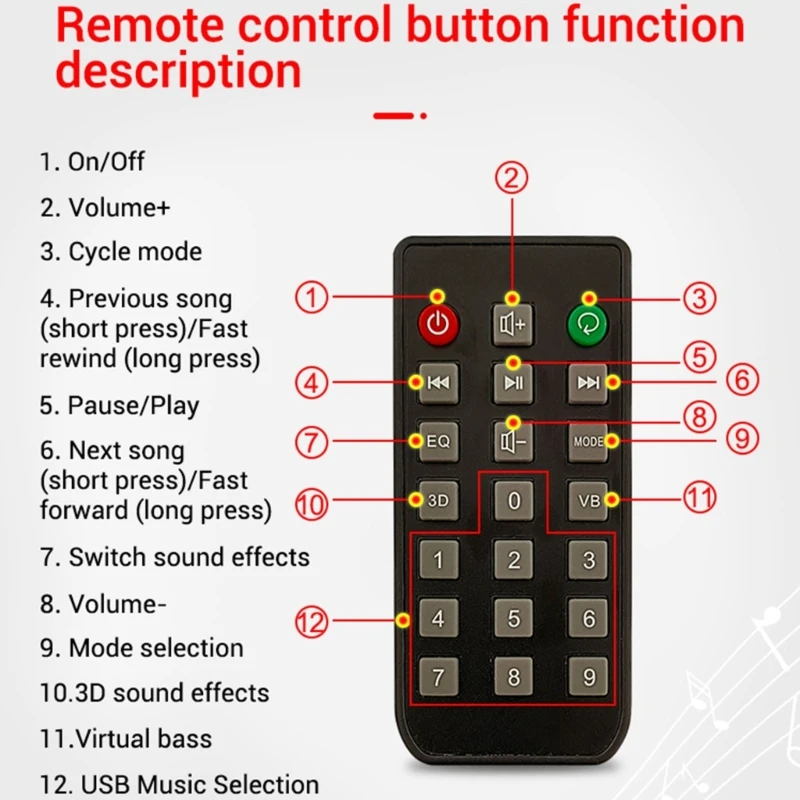 Remote control button function description

1. On/Off

2. Volume+

3. Cycle mode

4. Previous song (short press)/Fast rewind (long press)

5. Pause/Play

6. Next song (short press)/Fast forward (long press)

7. Switch sound effects

8. Volume-

9. Mode selection

10.3D sound effects

11.Virtual bass

12. USB Music Selection

②

①

③

⑤

④

⑥

⑧

⑦

EQ

MODE

⑨

⑩

3D

0

VB

⑪

1

2

3

⑫

4

5

6

7

8

9