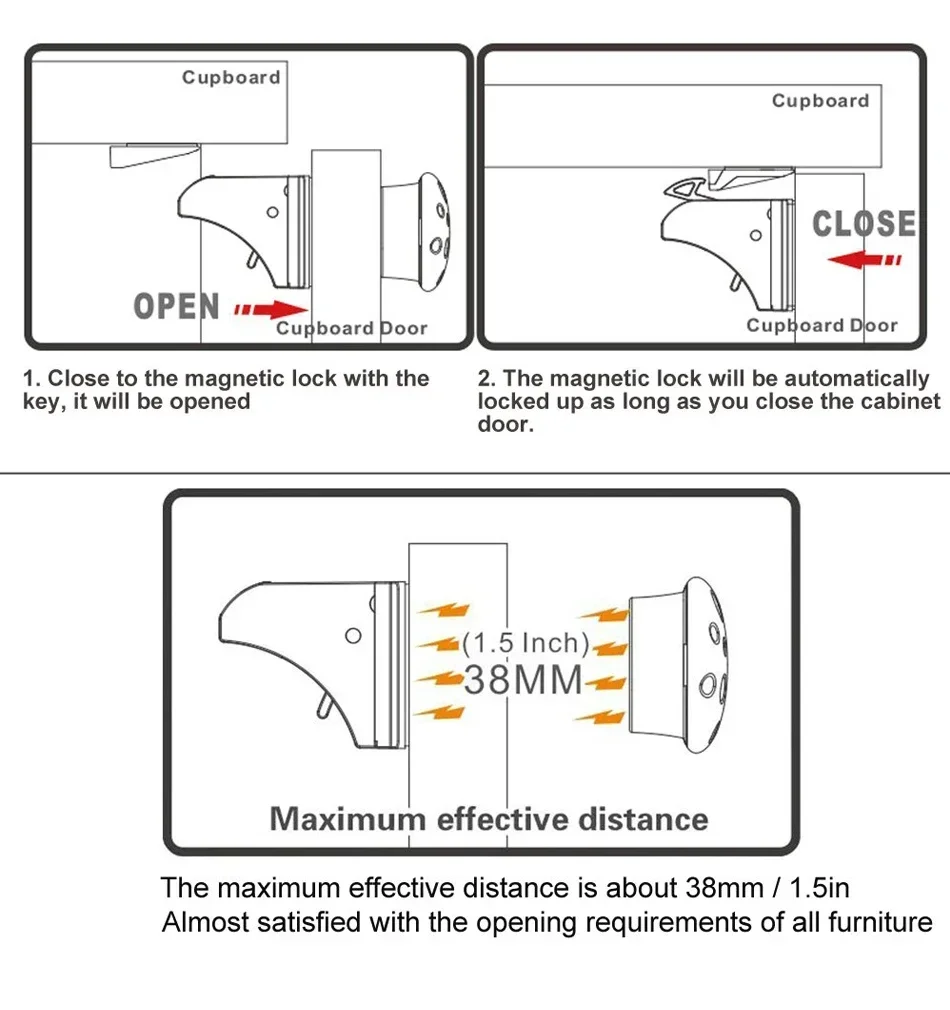 Cupboard

OPEN

Cupboard Door

1. Close to the magnetic lock with the key, it will be opened

Cupboard

CLOSE

Cupboard Door

2. The magnetic lock will be automatically locked up as long as you close the cabinet door.

(1.5 Inch)

38MM

Maximum effective distance

The maximum effective distance is about 38mm / 1.5in
Almost satisfied with the opening requirements of all furniture