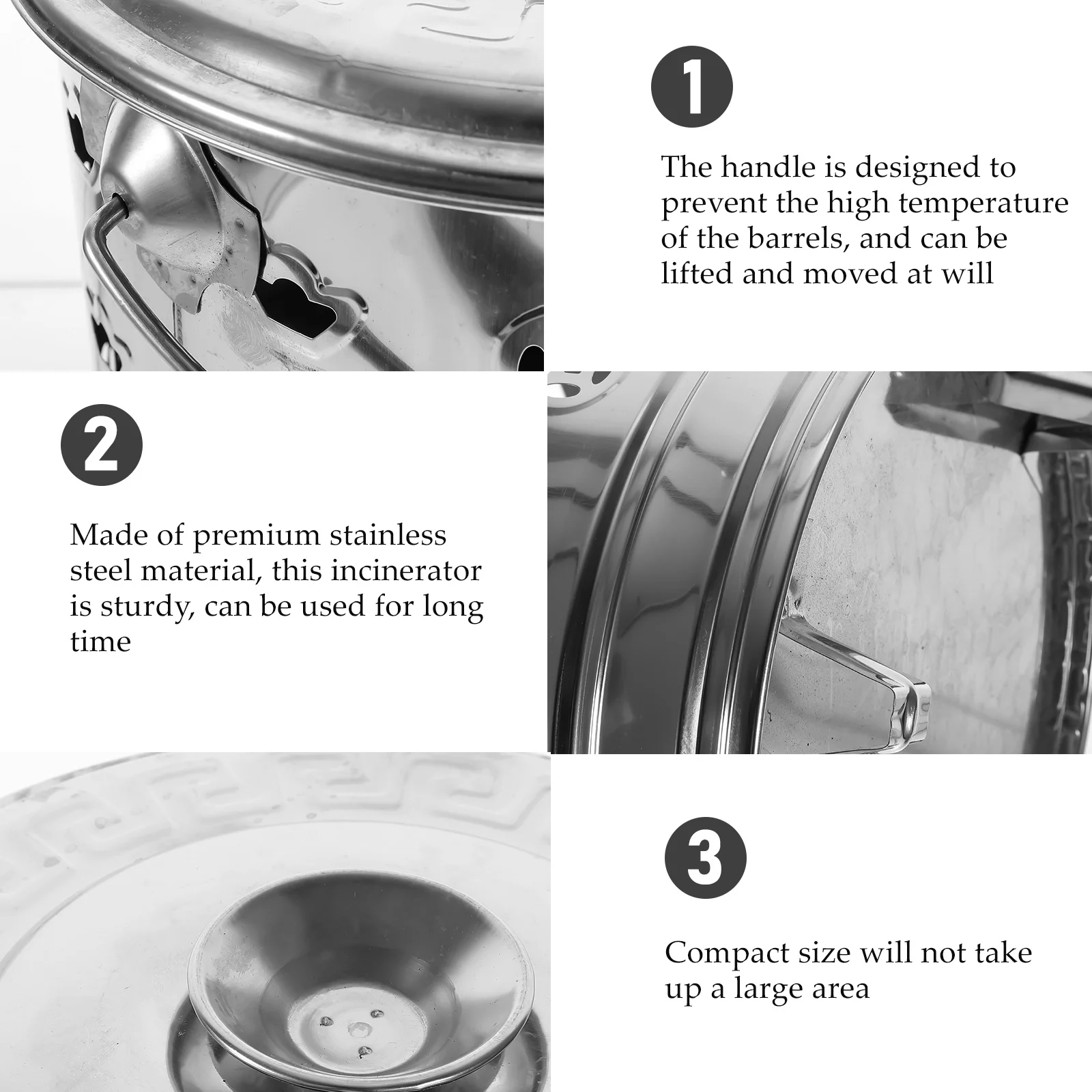 1

The handle is designed to prevent the high temperature of the barrels, and can be lifted and moved at will

2

Made of premium stainless steel material, this incinerator is sturdy, can be used for long time

3

Compact size will not take up a large area