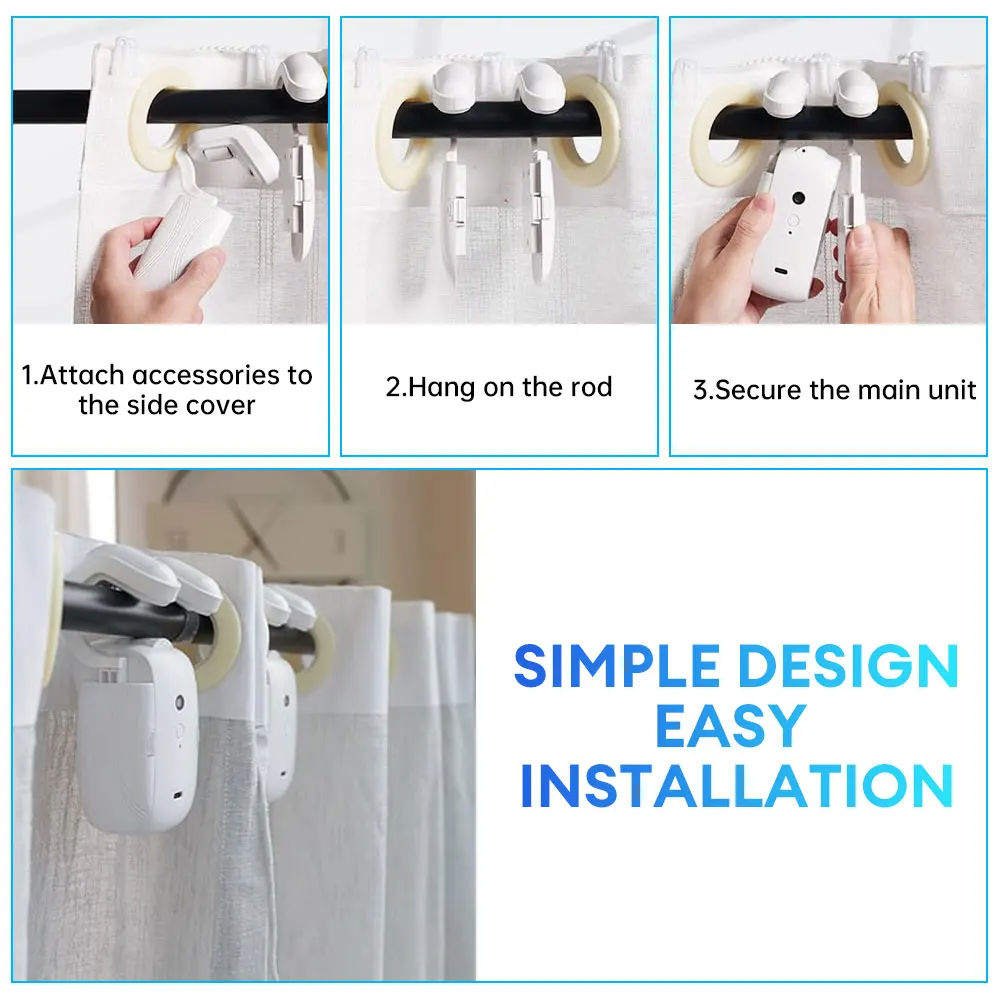 1.Attach accessories to the side cover

2.Hang on the rod

3.Secure the main unit

SIMPLE DESIGN
EASY
INSTALLATION