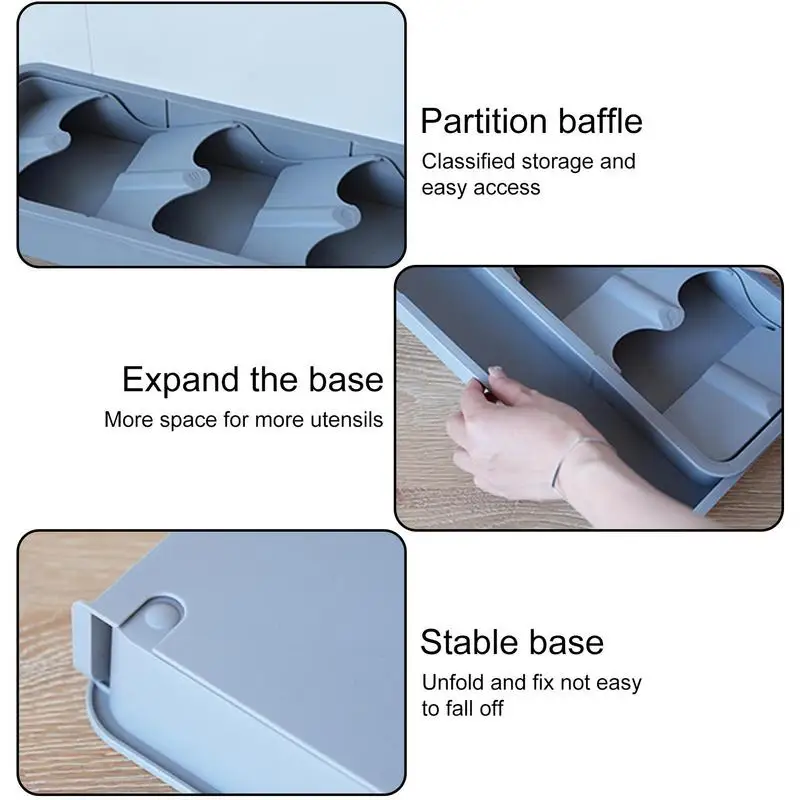 Partition baffle
Classified storage and easy access

Expand the base
More space for more utensils

Stable base
Unfold and fix not easy to fall off