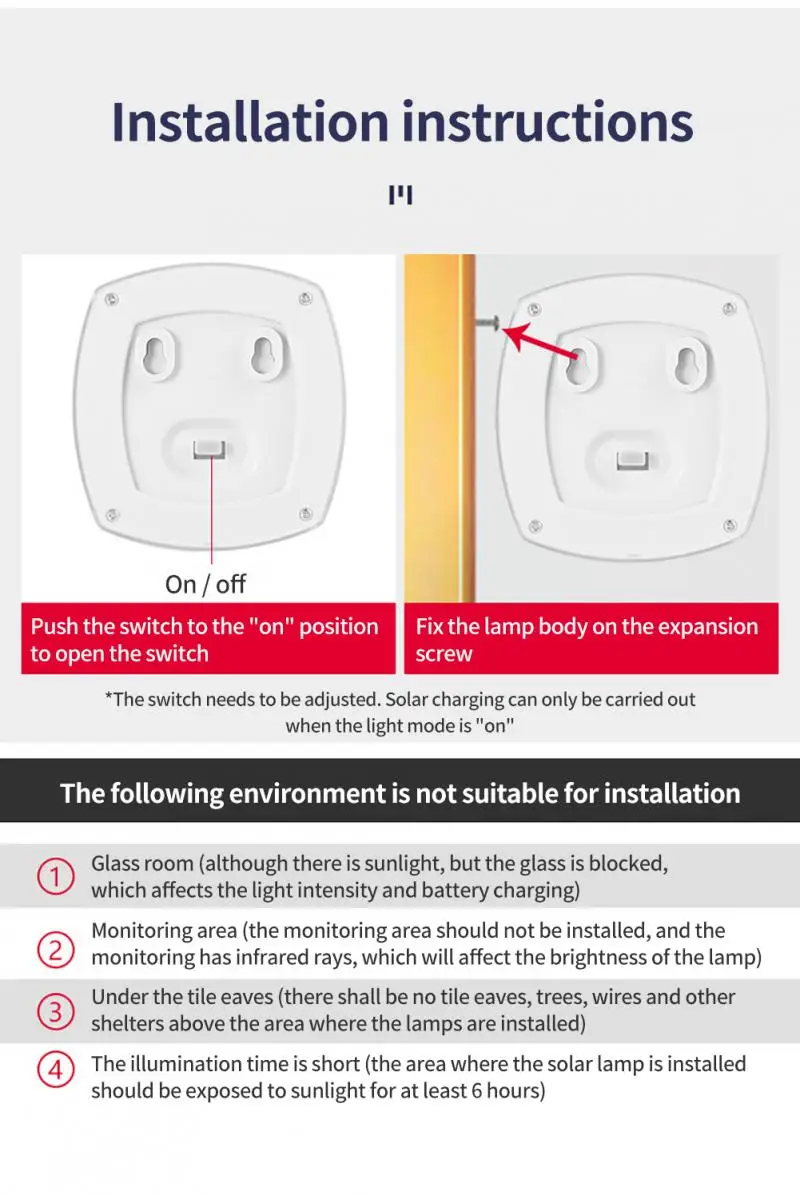 Installation instructions

On / off

Push the switch to the "on" position to open the switch

Fix the lamp body on the expansion screw

*The switch needs to be adjusted. Solar charging can only be carried out when the light mode is "on"

The following environment is not suitable for installation

1 Glass room (although there is sunlight, but the glass is blocked, which affects the light intensity and battery charging)

2 Monitoring area (the monitoring area should not be installed, and the monitoring has infrared rays, which will affect the brightness of the lamp)

3 Under the tile eaves (there shall be no tile eaves, trees, wires and other shelters above the area where the lamps are installed)

4 The illumination time is short (the area where the solar lamp is installed should be exposed to sunlight for at least 6 hours)