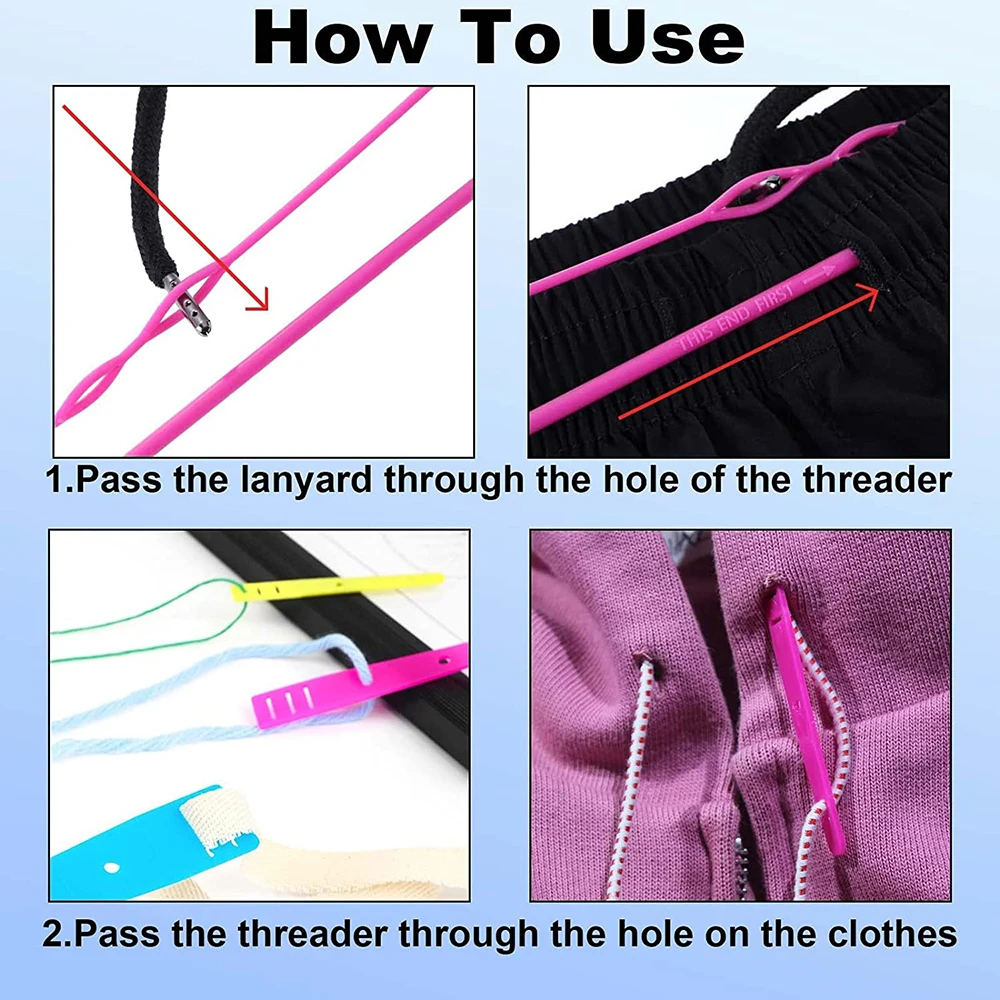 How To Use

THIS END FIRST

1.Pass the lanyard through the hole of the threader

2.Pass the threader through the hole on the clothes