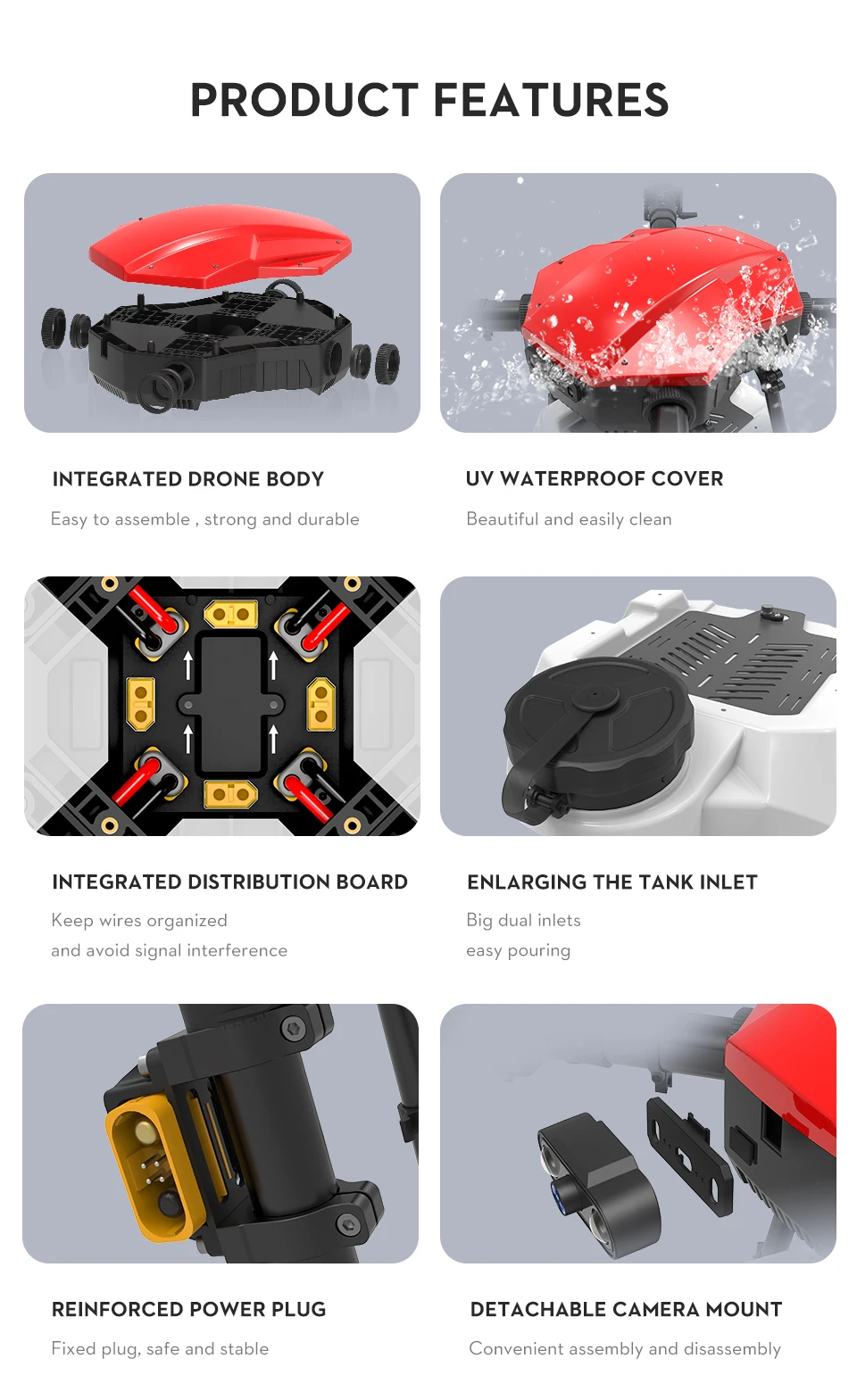 PRODUCT FEATURES

INTEGRATED DRONE BODY

Easy to assemble , strong and durable

UV WATERPROOF COVER

Beautiful and easily clean

INTEGRATED DISTRIBUTION BOARD

Keep wires organized
and avoid signal interference

ENLARGING THE TANK INLET

Big dual inlets
easy pouring

REINFORCED POWER PLUG

Fixed plug, safe and stable

DETACHABLE CAMERA MOUNT

Convenient assembly and disassembly