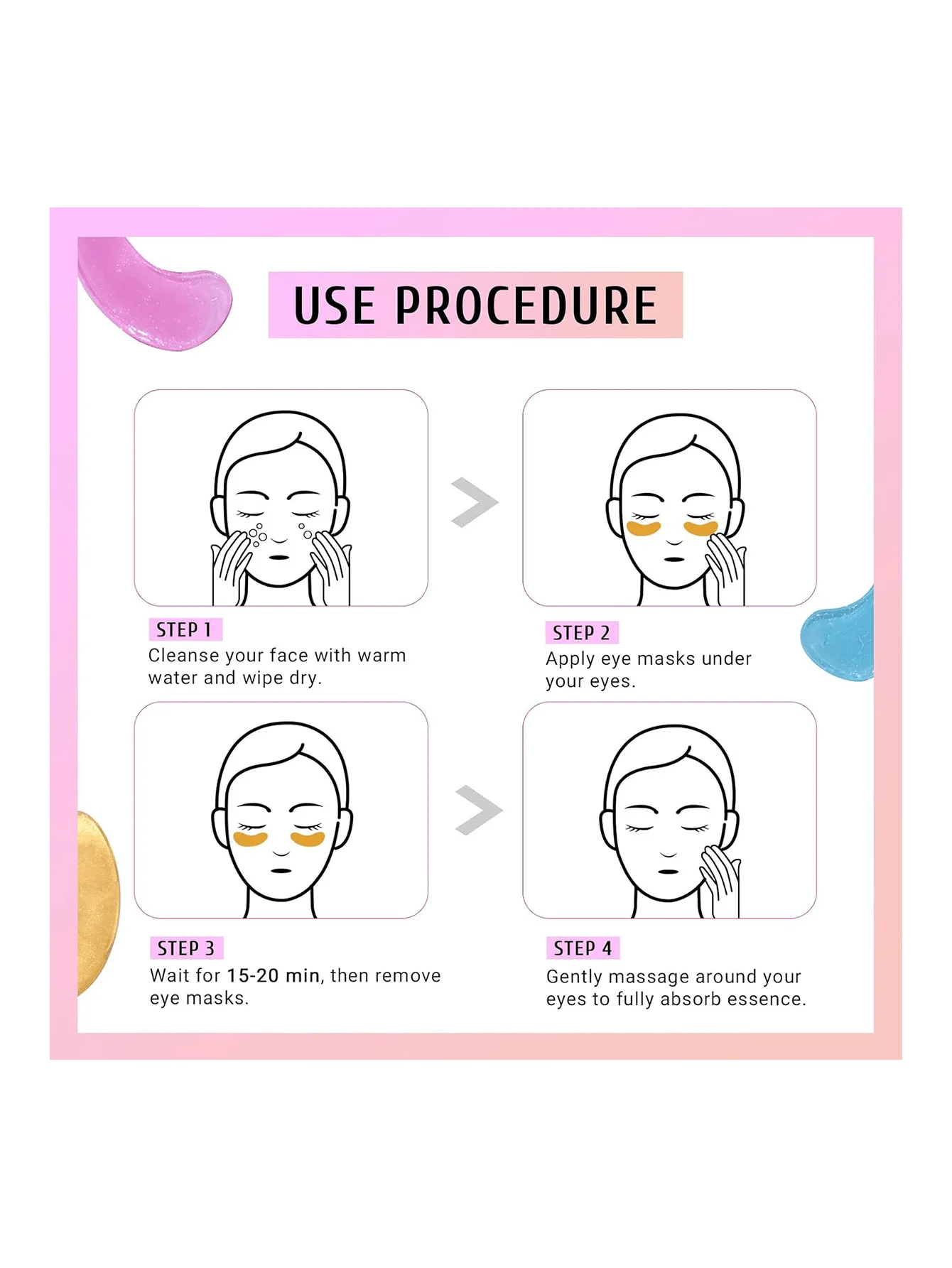 USE PROCEDURE

STEP 1
Cleanse your face with warm water and wipe dry.

STEP 2
Apply eye masks under your eyes.

STEP 3
Wait for 15-20 min, then remove eye masks.

STEP 4
Gently massage around your eyes to fully absorb essence.