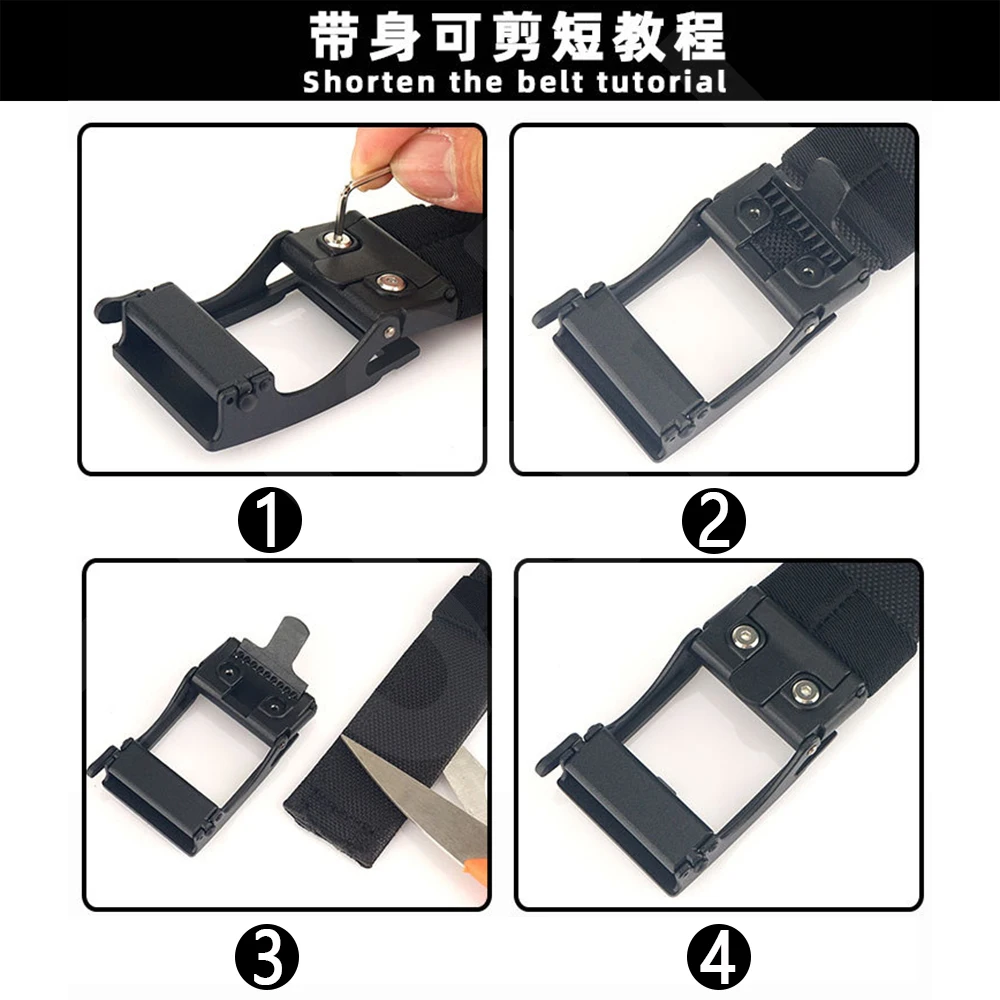 带身可剪短教程
Shorten the belt tutorial

1

2

3

4