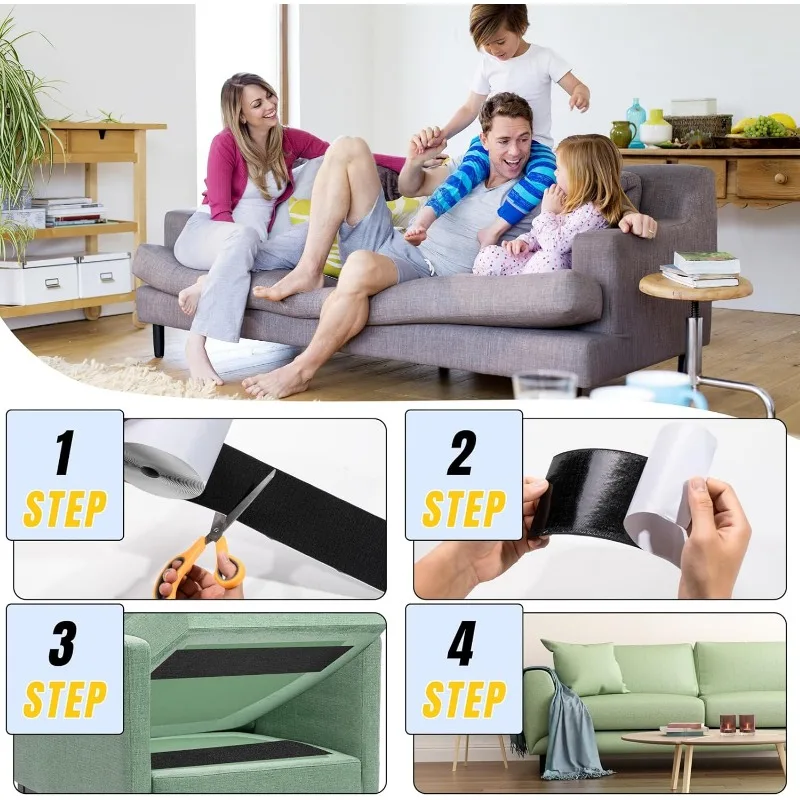 1
STEP

2
STEP

3
STEP

4
STEP