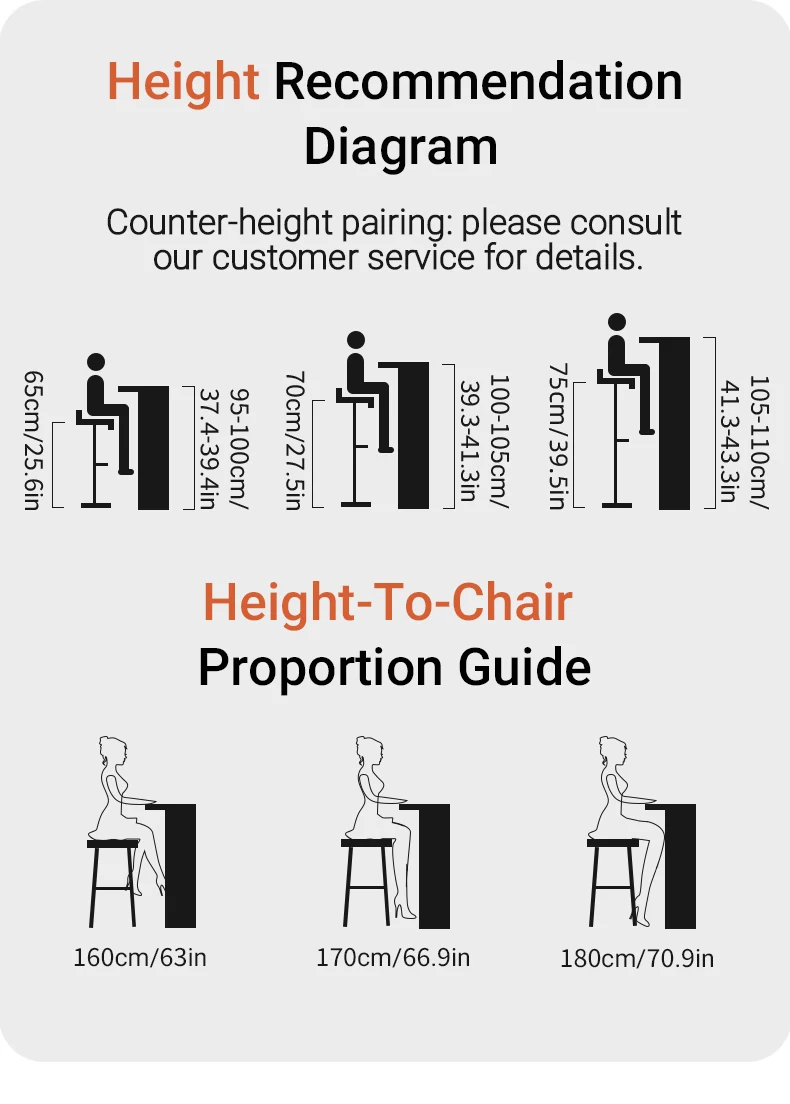 Height Recommendation Diagram

Counter-height pairing: please consult our customer service for details.

65cm/25.6in

95-100cm/ 37.4-39.4in

70cm/27.5in

100-105cm/ 39.3-41.3in

75cm/39.5in

105-110cm/ 41.3-43.3in

Height-To-Chair Proportion Guide

160cm/63in

170cm/66.9in

180cm/70.9in