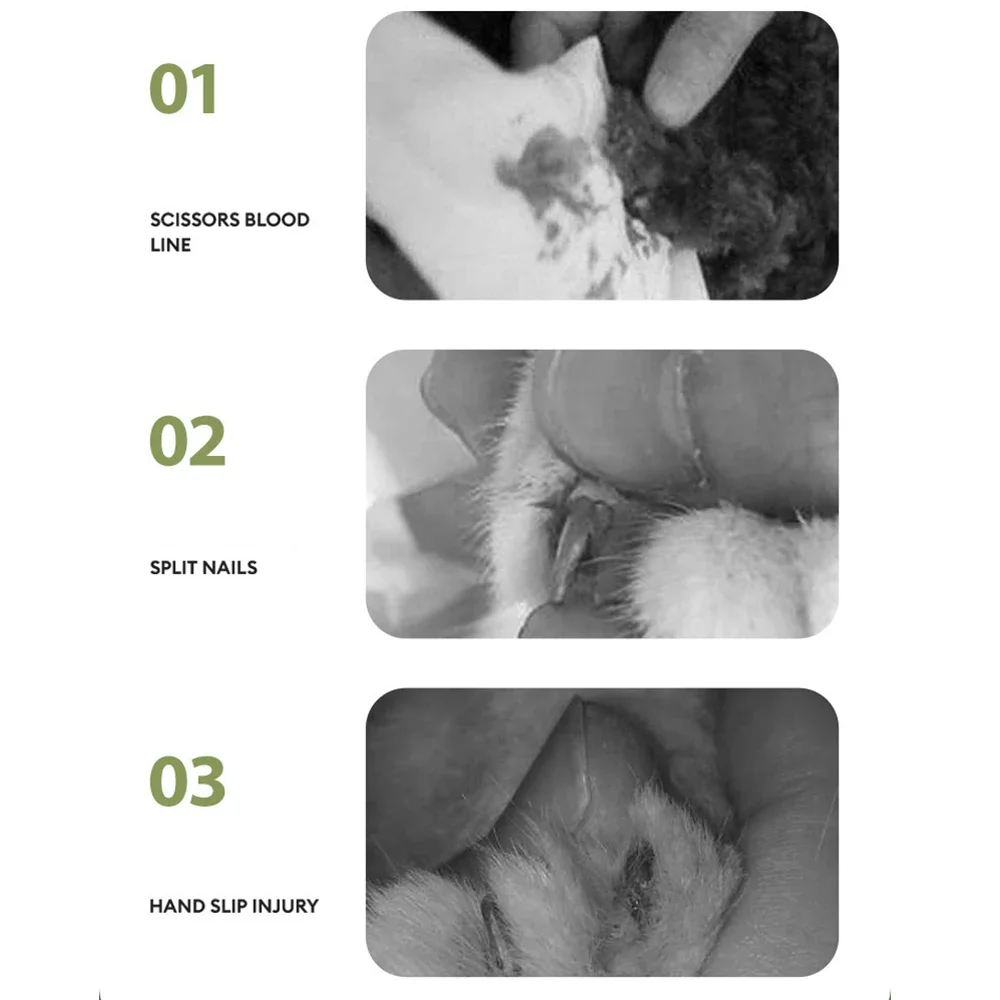 01

SCISSORS BLOOD LINE

02

SPLIT NAILS

03

HAND SLIP INJURY