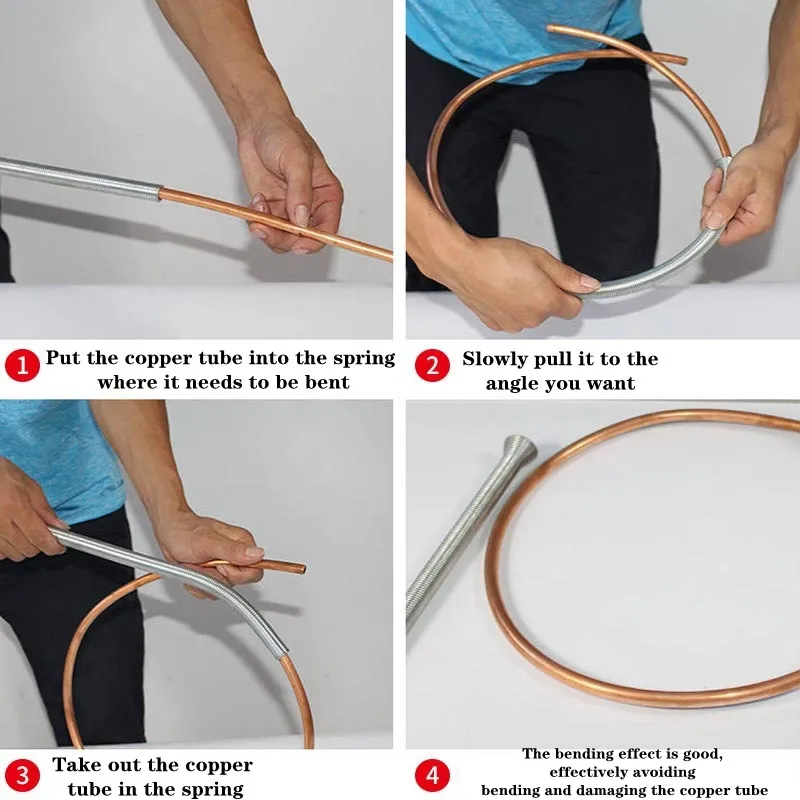 1 Put the copper tube into the spring where it needs to be bent

2 Slowly pull it to the angle you want

3 Take out the copper tube in the spring

4 The bending effect is good, effectively avoiding bending and damaging the copper tube