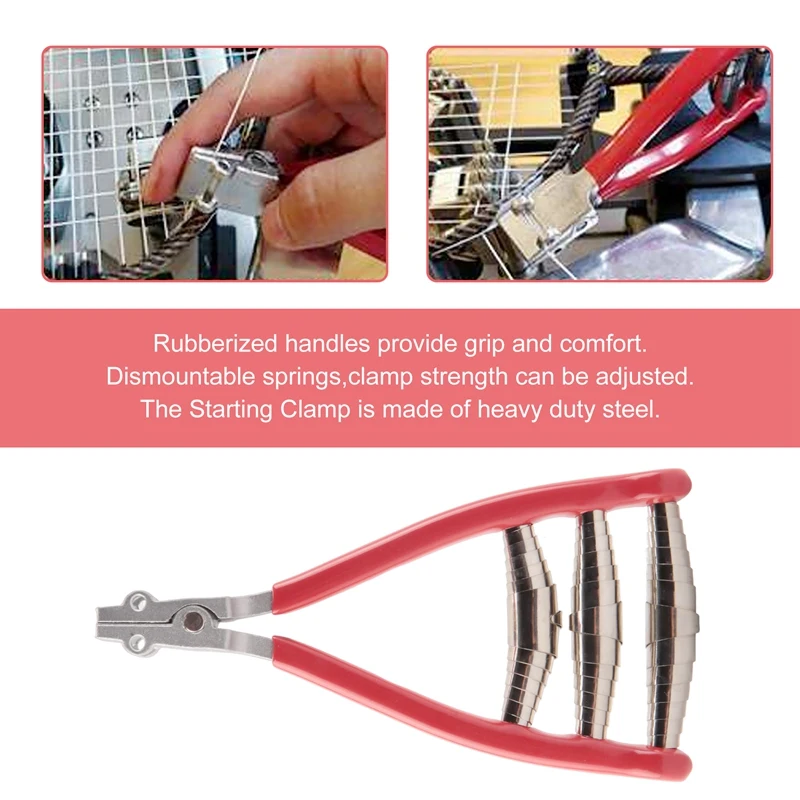 Rubberized handles provide grip and comfort.
Dismountable springs,clamp strength can be adjusted.
The Starting Clamp is made of heavy duty steel.