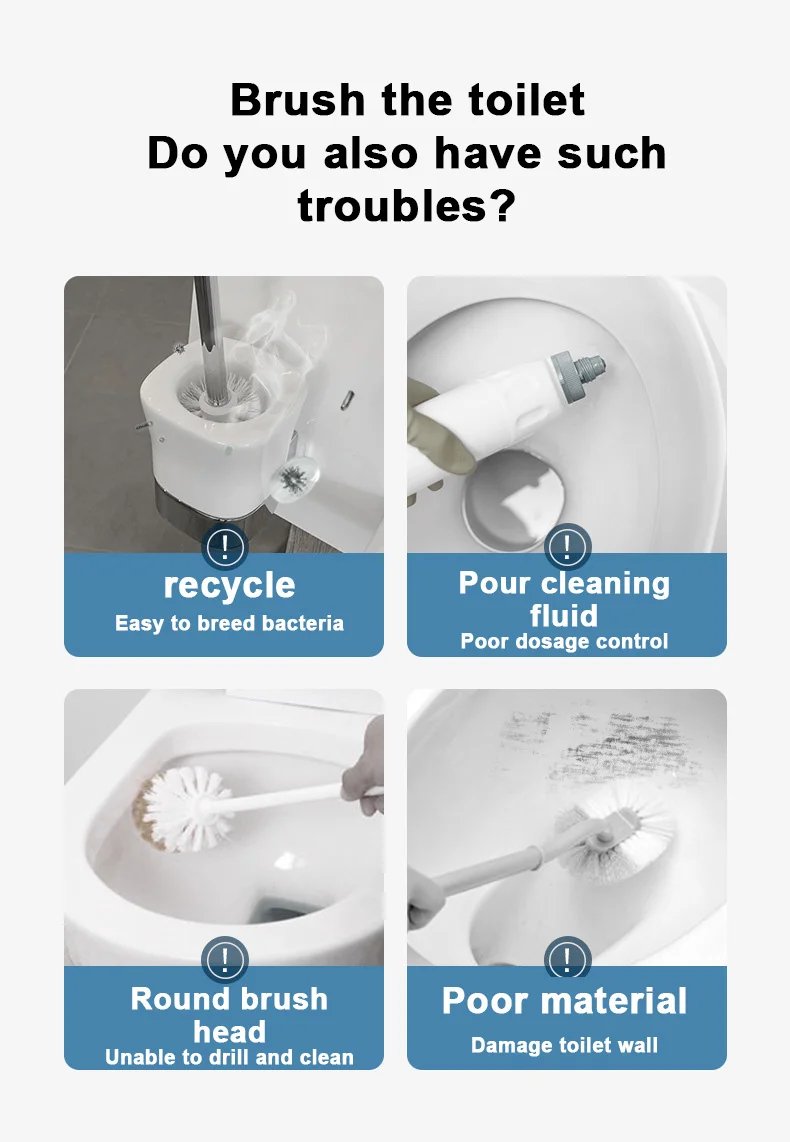 Brush the toilet
Do you also have such troubles?

!
recycle
Easy to breed bacteria

!
Pour cleaning fluid
Poor dosage control

!
Round brush head
Unable to drill and clean

!
Poor material
Damage toilet wall