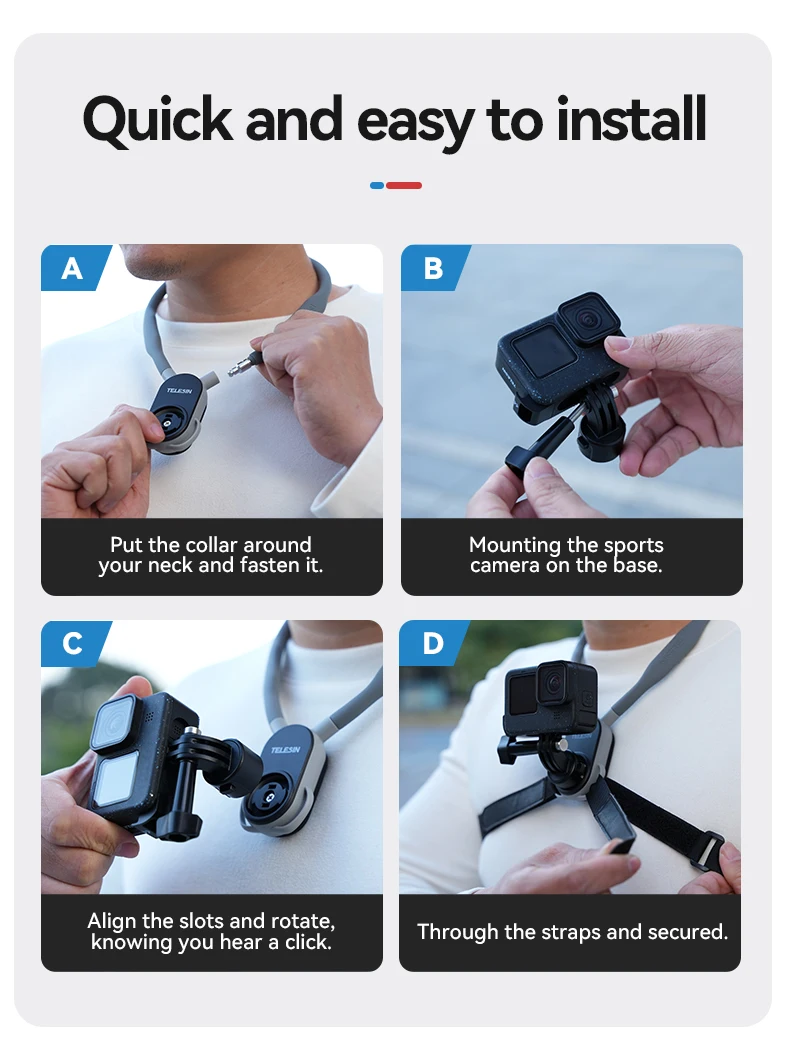 Quick and easy to install

A

TELESIN

Put the collar around your neck and fasten it.

B

Mounting the sports camera on the base.

C

TELESIN

Align the slots and rotate, knowing you hear a click.

D

Through the straps and secured.