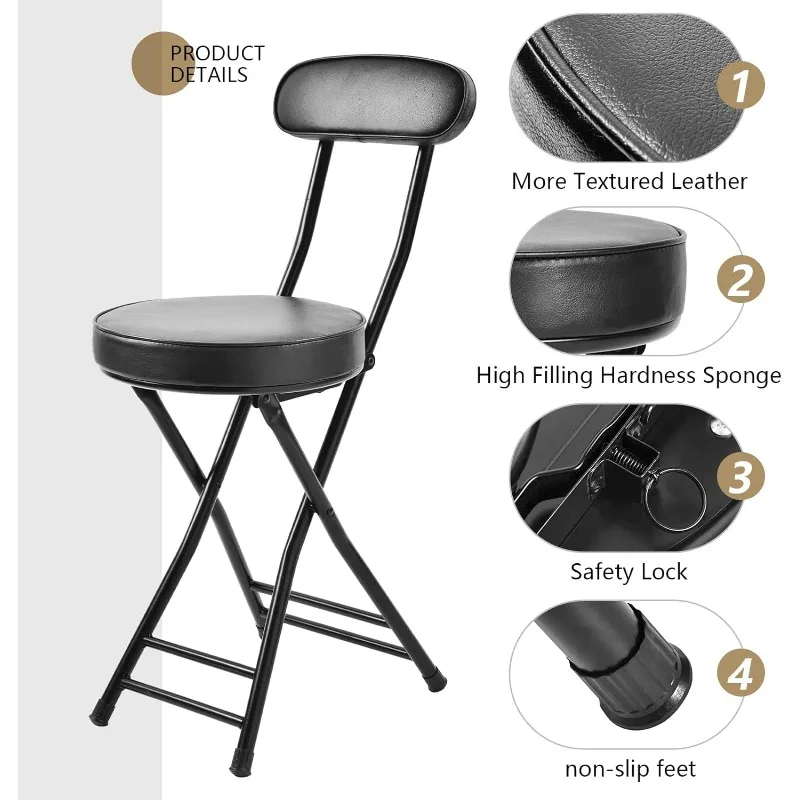 PRODUCT DETAILS

1
More Textured Leather

2
High Filling Hardness Sponge

3
Safety Lock

4
non-slip feet