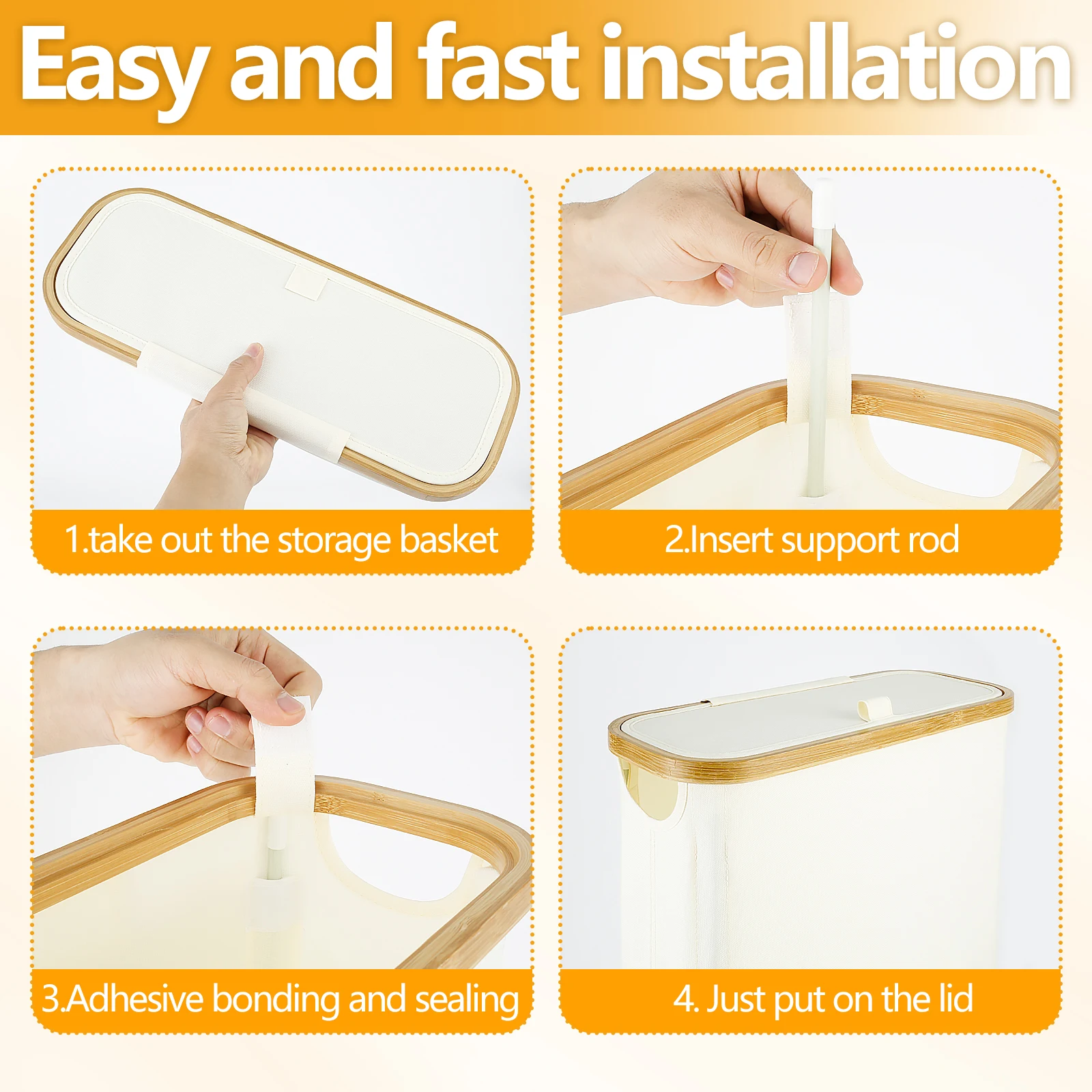 Easy and fast installation

1.take out the storage basket

2.Insert support rod

3.Adhesive bonding and sealing

4. Just put on the lid