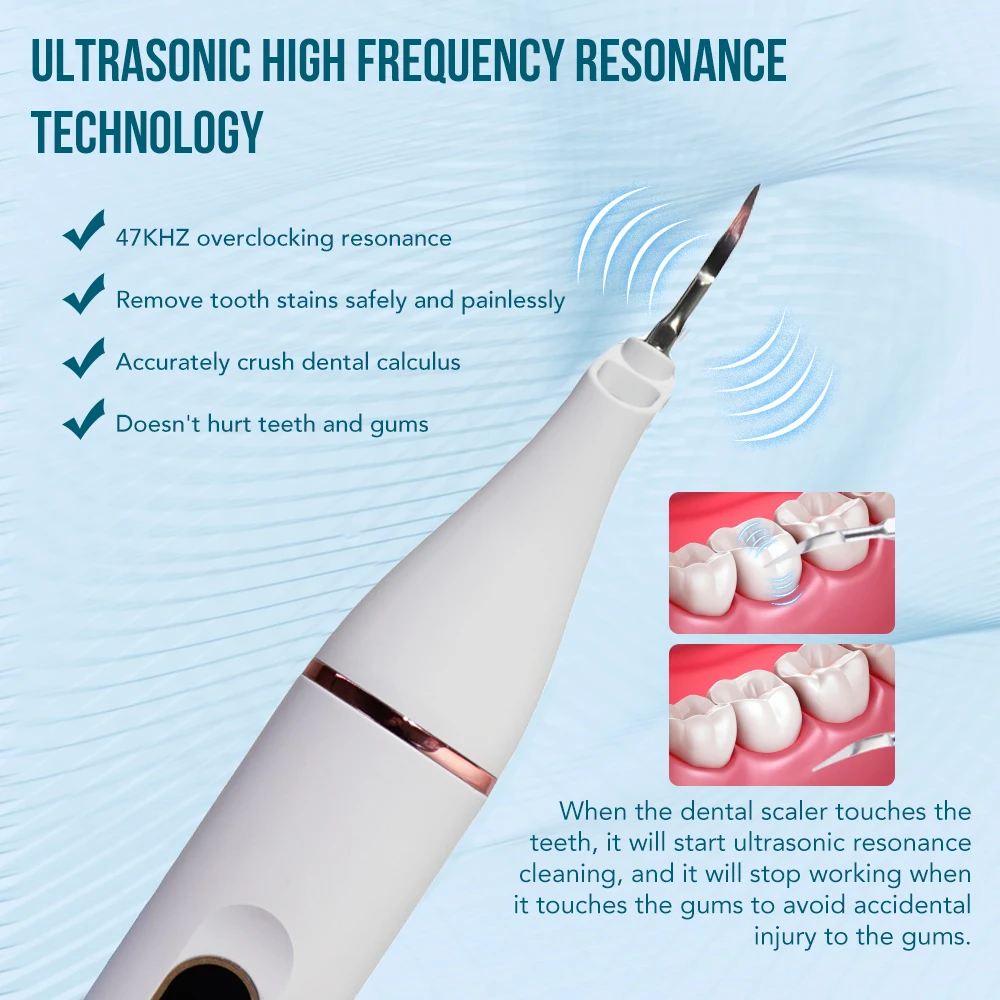 ULTRASONIC HIGH FREQUENCY RESONANCE TECHNOLOGY

47KHZ overclocking resonance

Remove tooth stains safely and painlessly

Accurately crush dental calculus

Doesn't hurt teeth and gums

When the dental scaler touches the teeth, it will start ultrasonic resonance cleaning, and it will stop working when it touches the gums to avoid accidental injury to the gums.