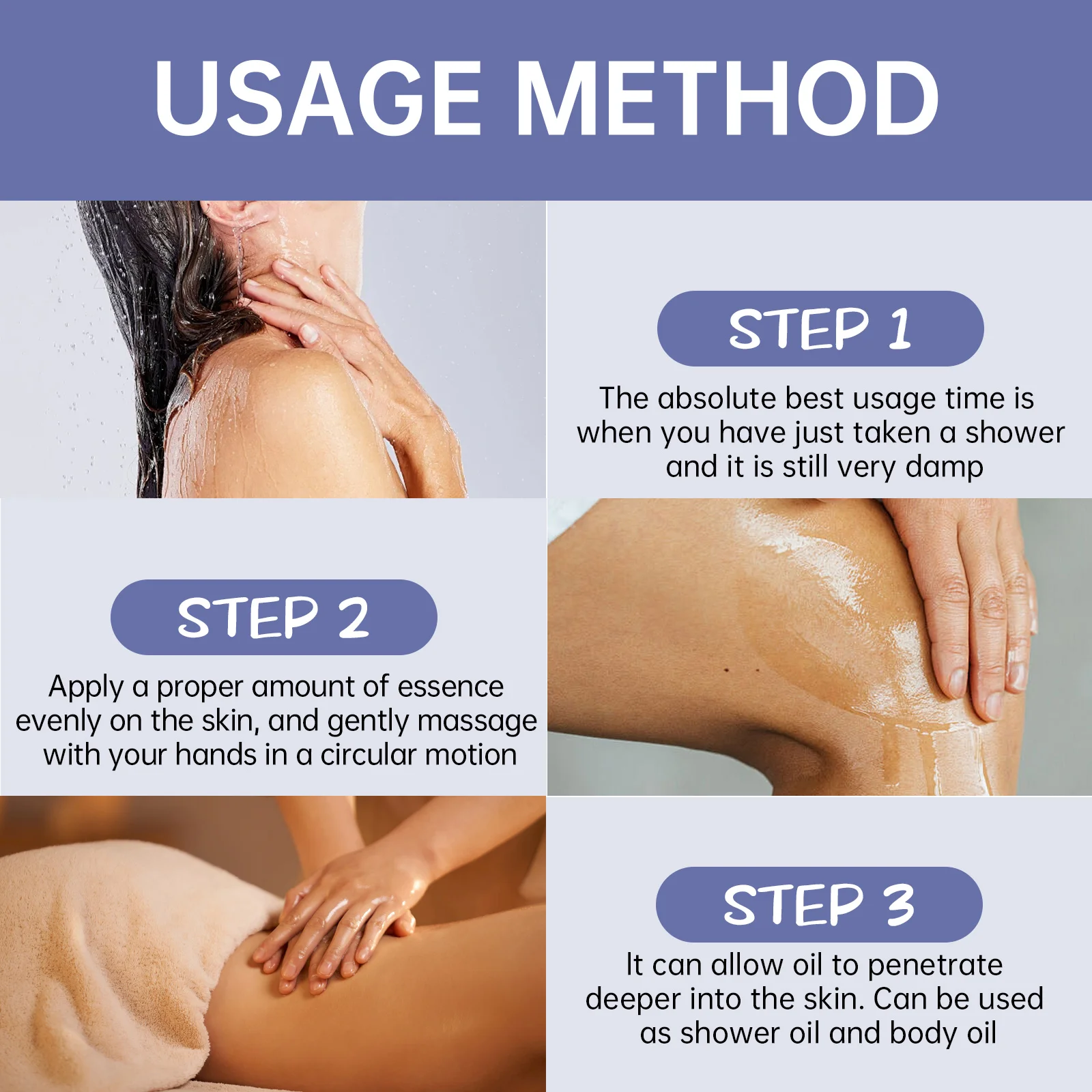 USAGE METHOD

STEP 1

The absolute best usage time is when you have just taken a shower and it is still very damp

STEP 2

Apply a proper amount of essence evenly on the skin, and gently massage with your hands in a circular motion

STEP 3

It can allow oil to penetrate deeper into the skin. Can be used as shower oil and body oil