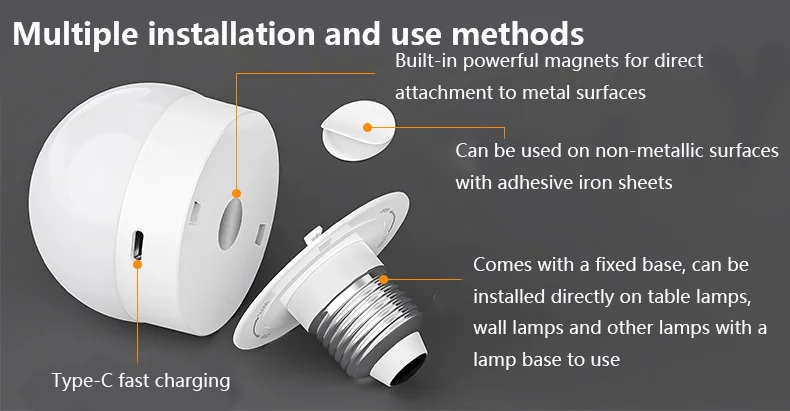 Multiple installation and use methods

Built-in powerful magnets for direct attachment to metal surfaces

Can be used on non-metallic surfaces with adhesive iron sheets

Comes with a fixed base, can be installed directly on table lamps, wall lamps and other lamps with a lamp base to use

Type-C fast charging