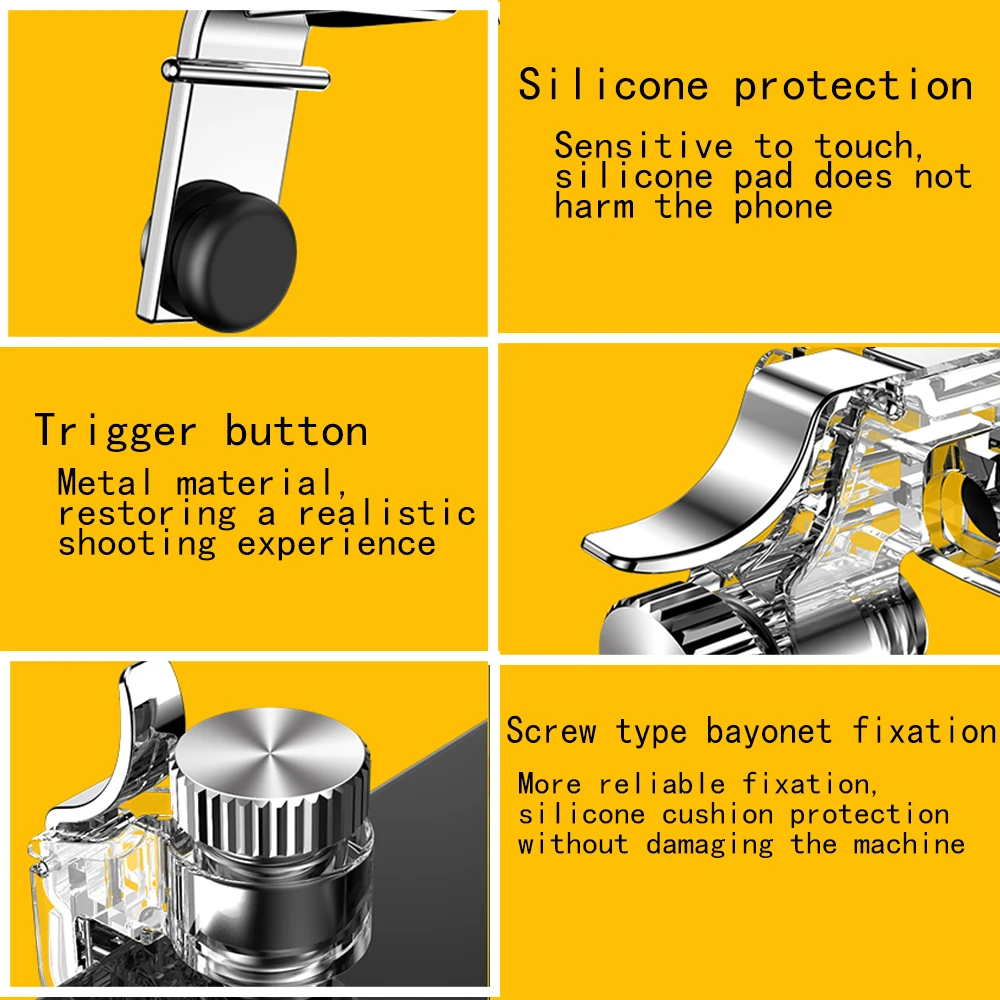 Silicone protection

Sensitive to touch, silicone pad does not harm the phone

Trigger button

Metal material, restoring a realistic shooting experience

Screw type bayonet fixation

More reliable fixation, silicone cushion protection without damaging the machine