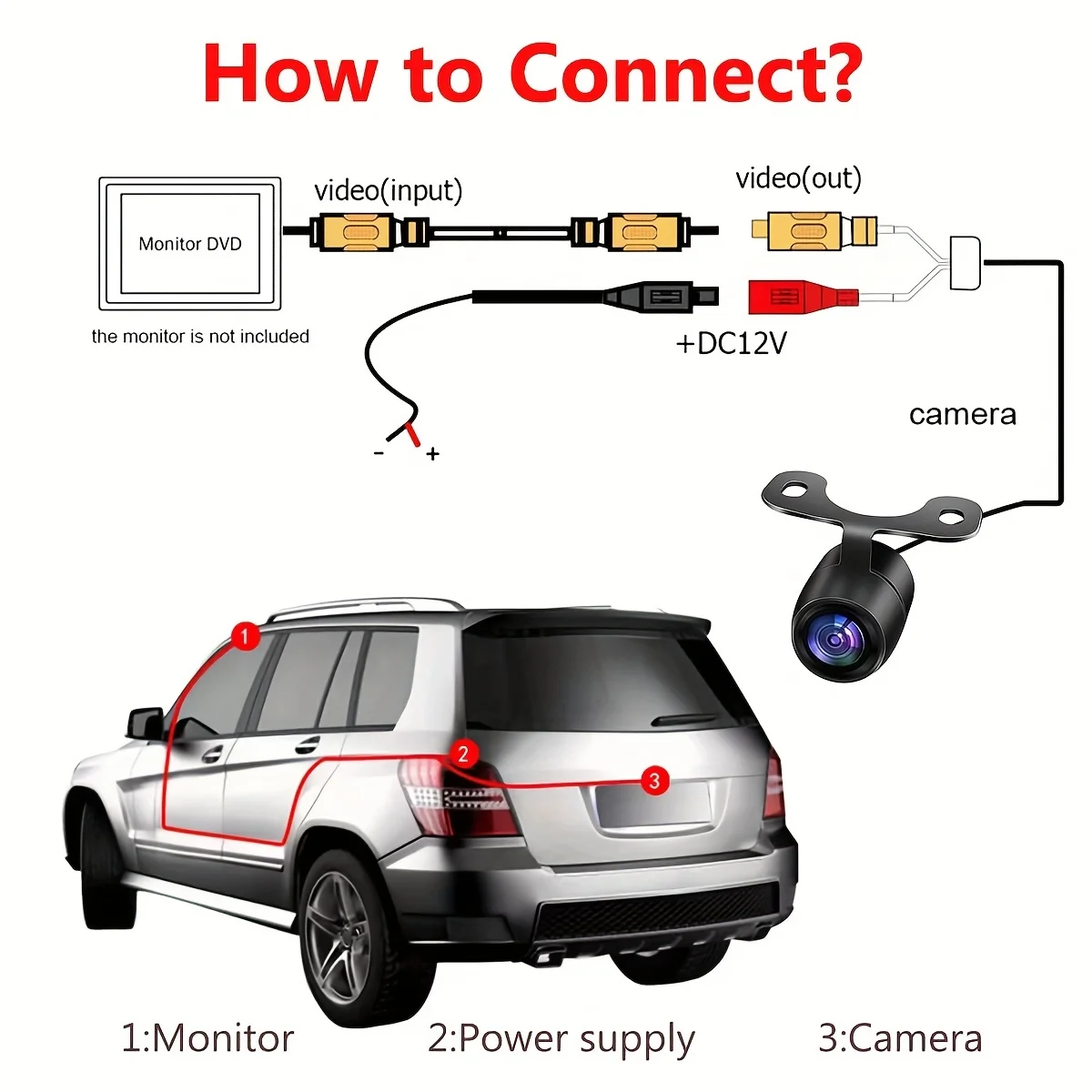 How to Connect?

Monitor DVD

the monitor is not included

video(input)

video(out)

+DC12V

- +

camera

1

2

3

1:Monitor 2:Power supply 3:Camera