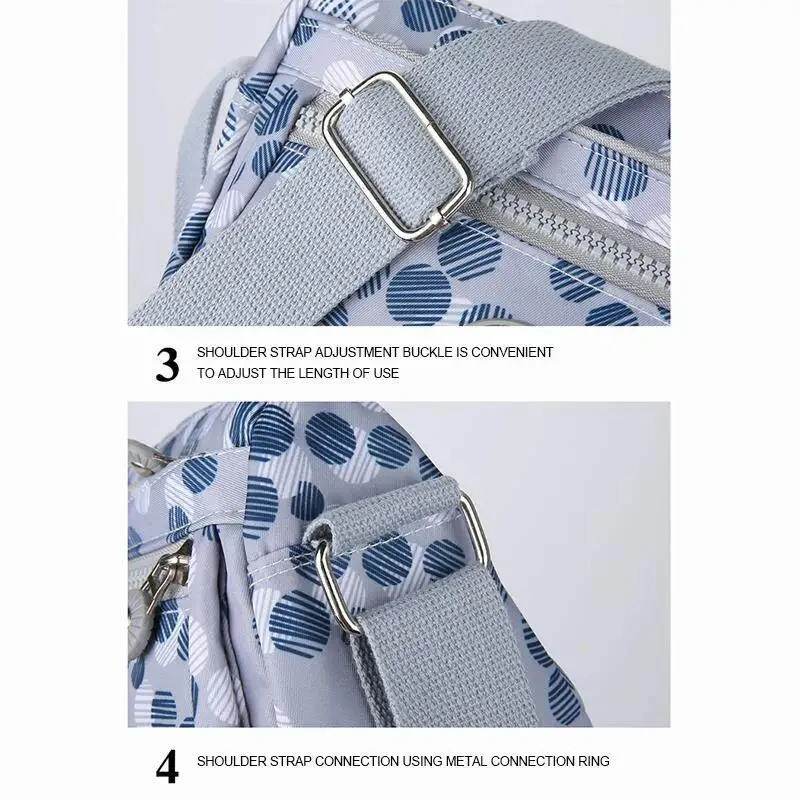 3 SHOULDER STRAP ADJUSTMENT BUCKLE IS CONVENIENT TO ADJUST THE LENGTH OF USE

4 SHOULDER STRAP CONNECTION USING METAL CONNECTION RING