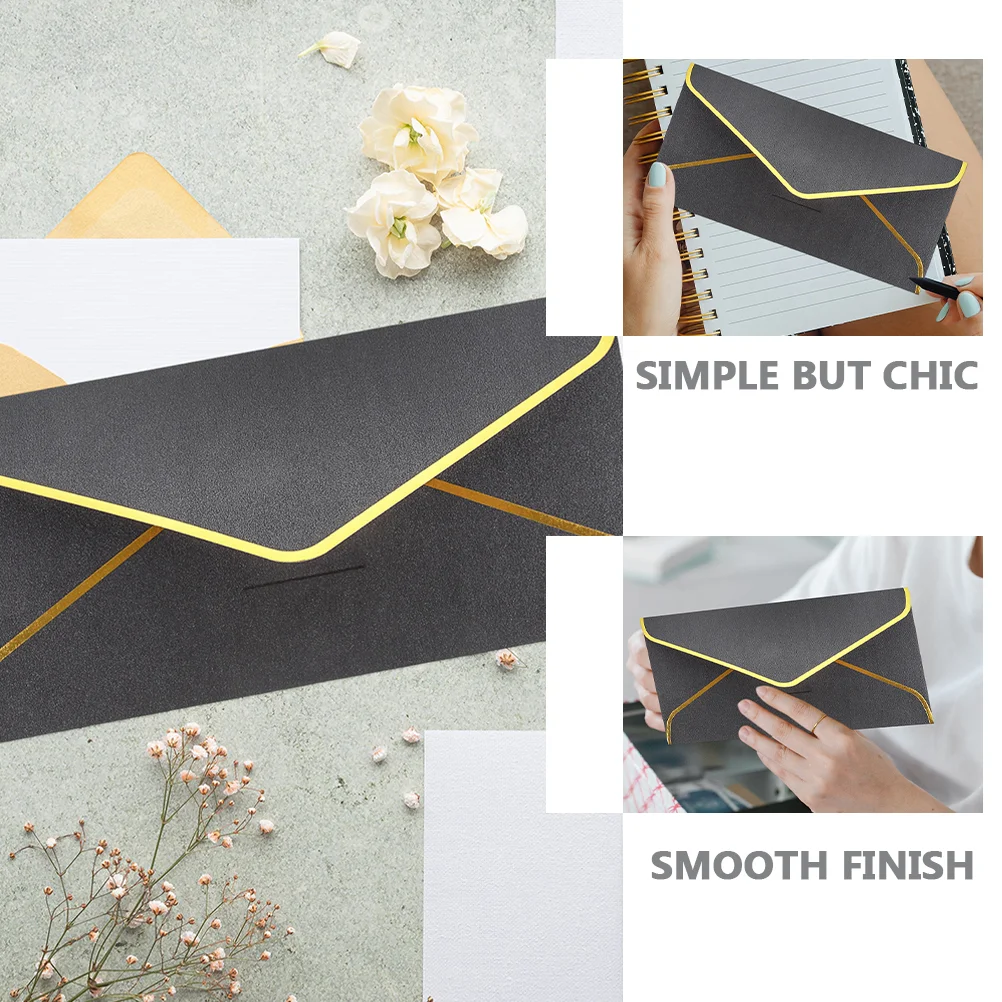 SIMPLE BUT CHIC

SMOOTH FINISH