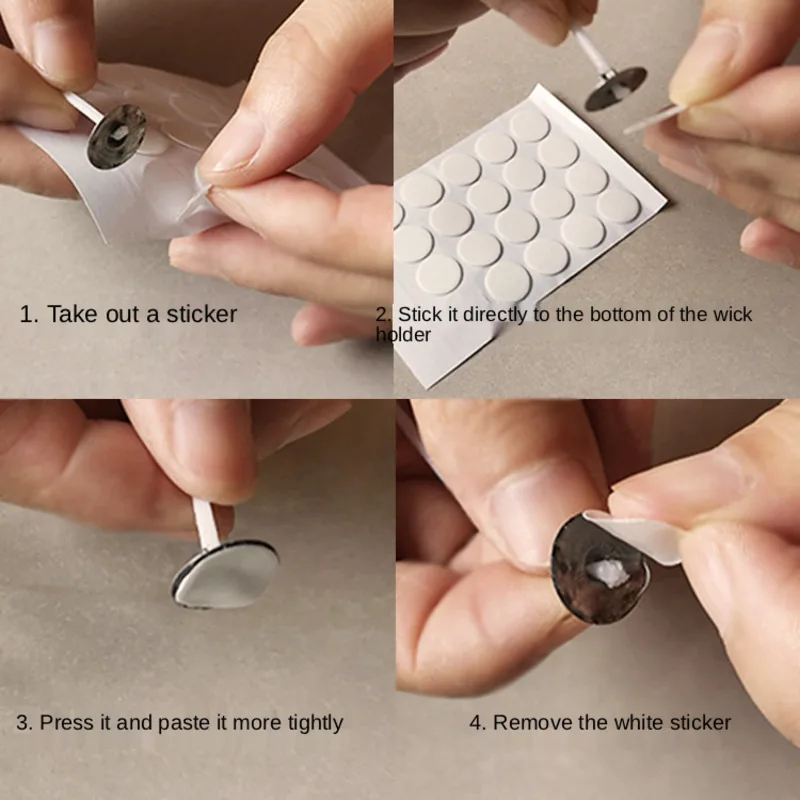 1. Take out a sticker

2. Stick it directly to the bottom of the wick holder

3. Press it and paste it more tightly

4. Remove the white sticker