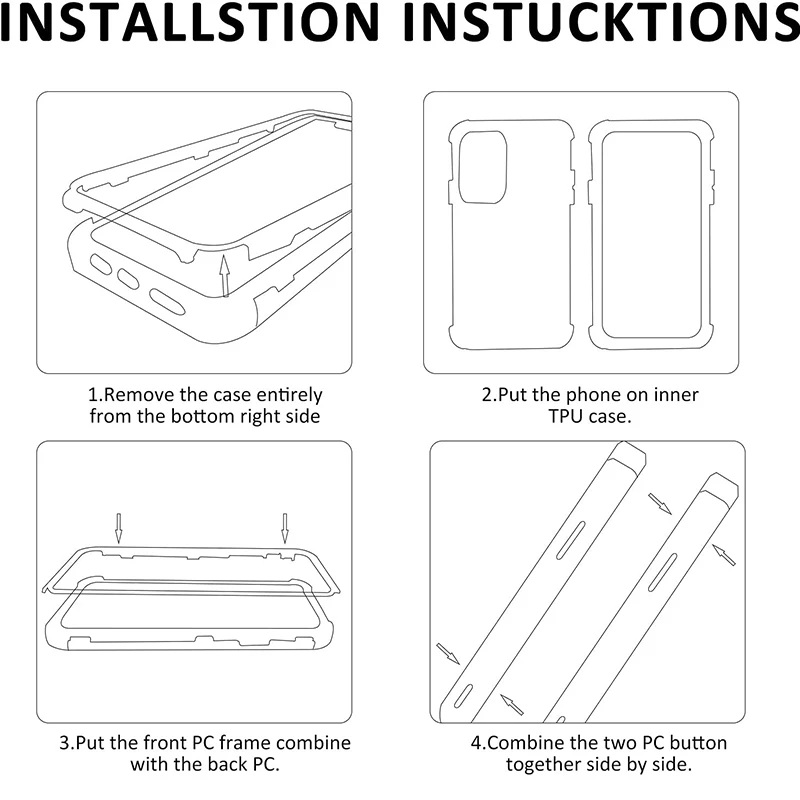 INSTALLSTION INSTUCKTIONS

1.Remove the case entirely from the bottom right side

2.Put the phone on inner TPU case.

3.Put the front PC frame combine with the back PC.

4.Combine the two PC button together side by side.