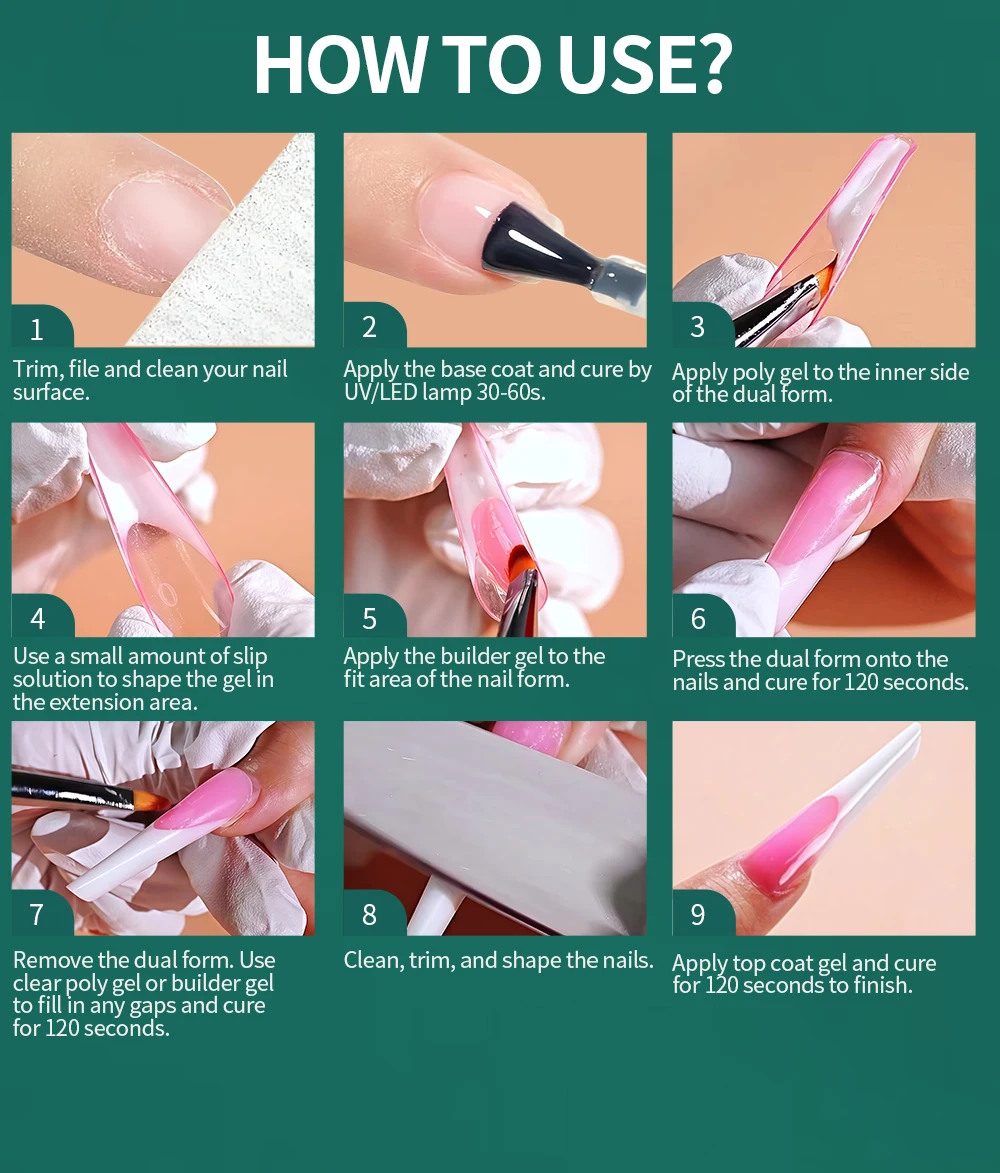 HOW TO USE?

1
Trim, file and clean your nail surface.

2
Apply the base coat and cure by UV/LED lamp 30-60s.

3
Apply poly gel to the inner side of the dual form.

4
Use a small amount of slip solution to shape the gel in the extension area.

5
Apply the builder gel to the fit area of the nail form.

6
Press the dual form onto the nails and cure for 120 seconds.

7
Remove the dual form. Use clear poly gel or builder gel to fill in any gaps and cure for 120 seconds.

8
Clean, trim, and shape the nails.

9
Apply top coat gel and cure for 120 seconds to finish.