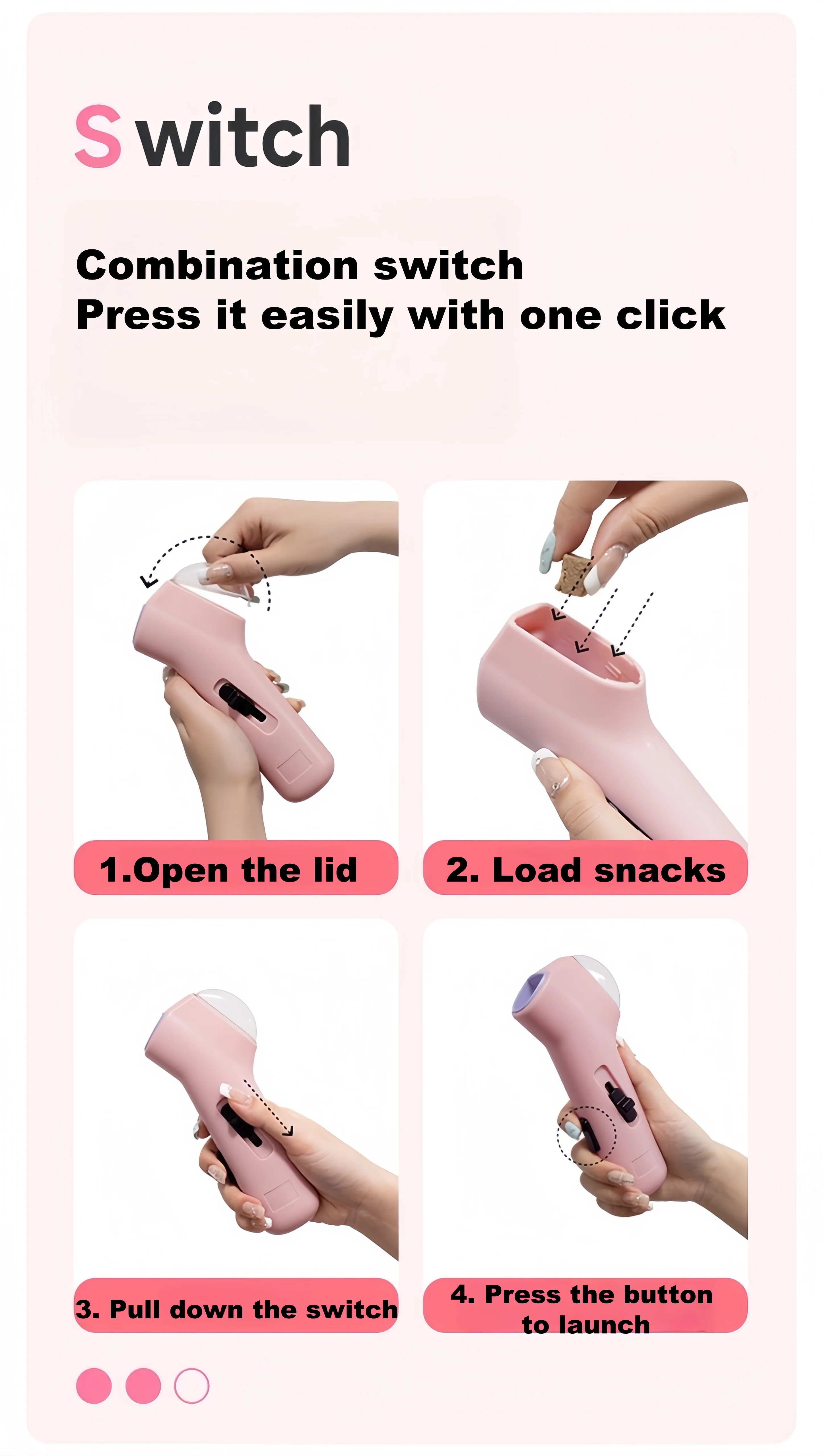 Switch

Combination switch
Press it easily with one click

1.Open the lid

2. Load snacks

3. Pull down the switch

4. Press the button to launch