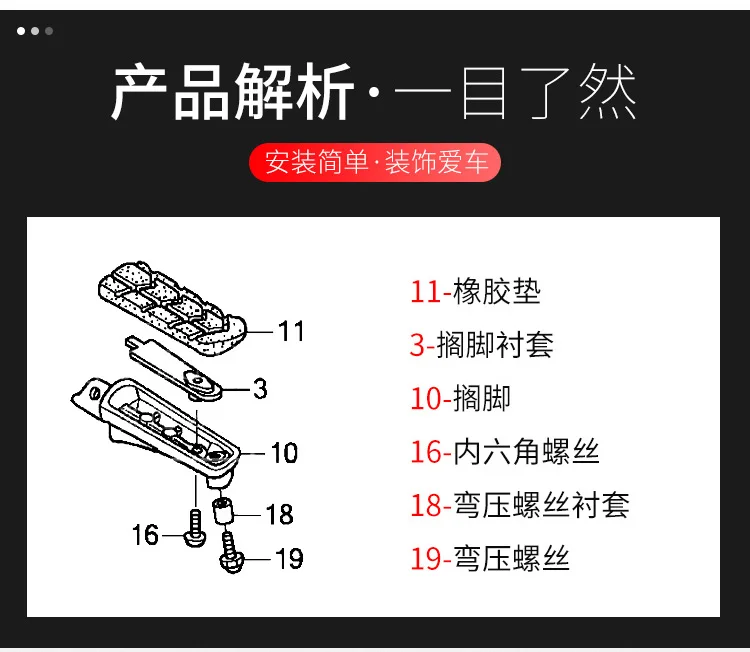 产品解析·一目了然

安装简单·装饰爱车

11

3

10

18

16

19

11-橡胶垫

3-搁脚衬套

10-搁脚

16-内六角螺丝

18-弯压螺丝衬套

19-弯压螺丝