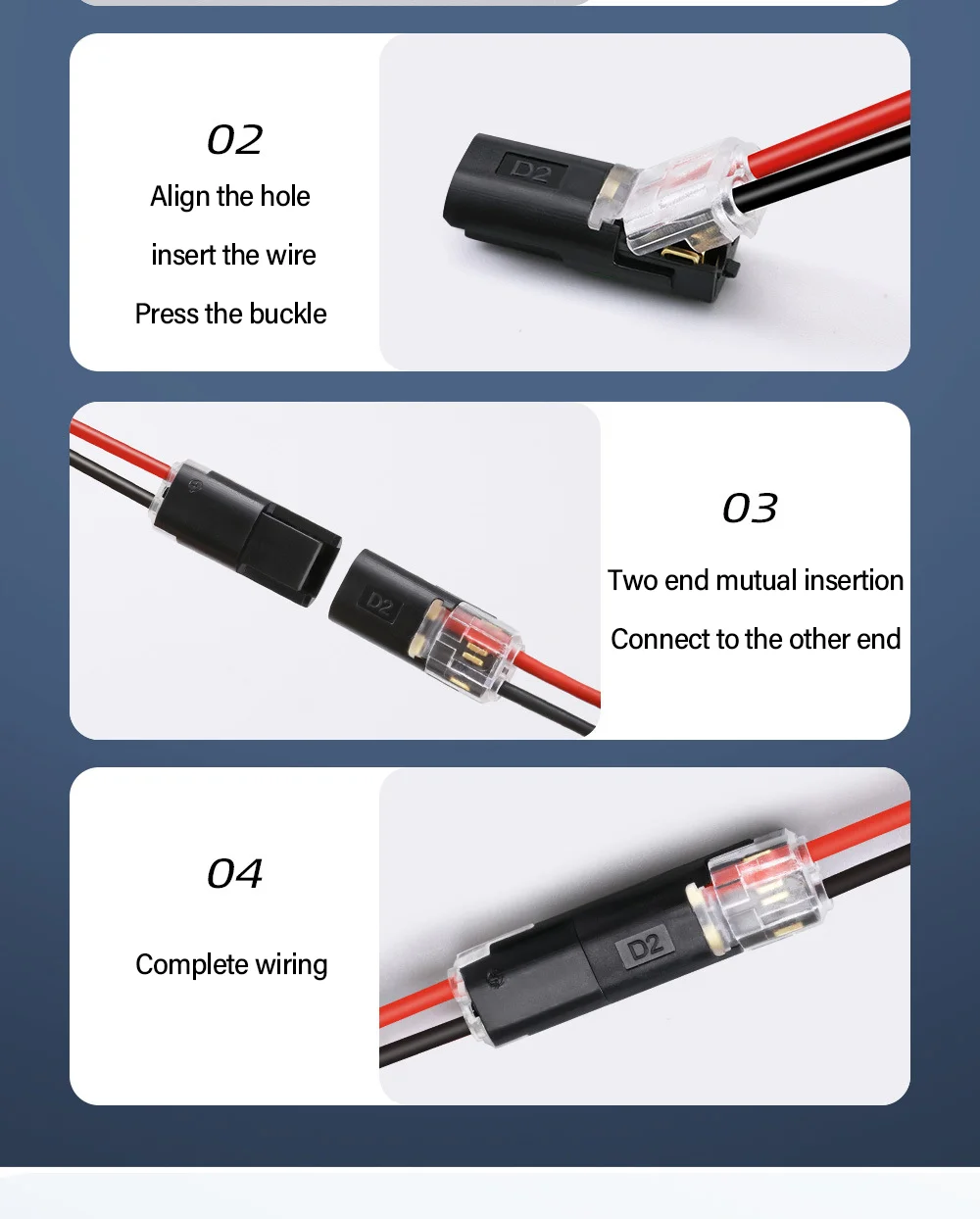 02
Align the hole
insert the wire
Press the buckle

D2

D2

03
Two end mutual insertion
Connect to the other end

04
Complete wiring

D2