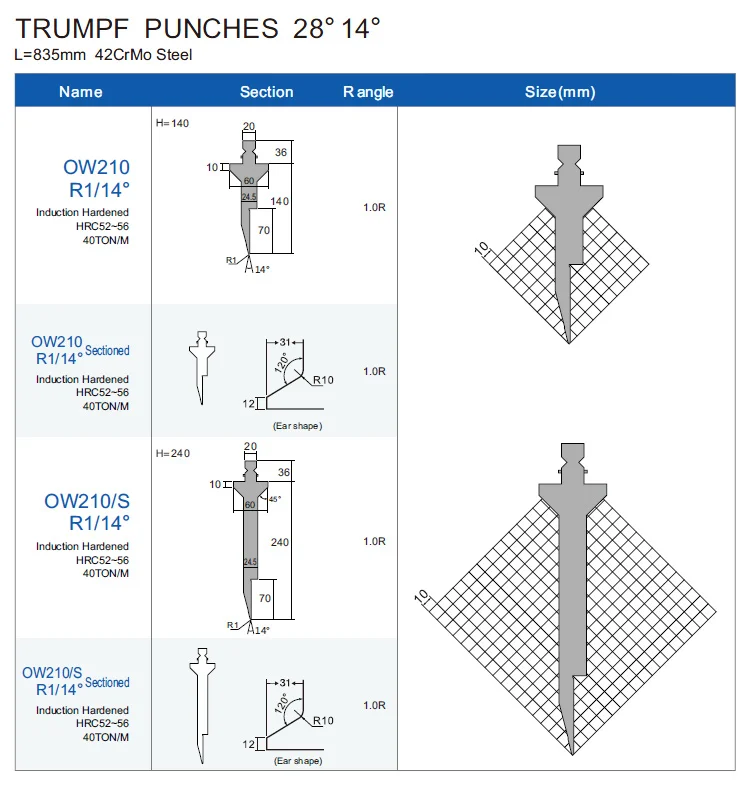 TRUMPF PUNCHES 28° 14°
L=835mm 42CrMo Steel

| Name | Section | R angle | Size(mm) |
|---|---|---|---|
| OW210 R1/14° Induction Hardened HRC52~56 40TON/M | H=140 20 36 10 60 24.5 140 70 R1 14° | 1.0R | 10 |
| OW210 R1/14° Sectioned Induction Hardened HRC52~56 40TON/M | 31 120° R10 12 (Ear shape) | 1.0R | |
| OW210/S R1/14° Induction Hardened HRC52~56 40TON/M | H=240 20 36 10 60 45° 240 24.5 70 R1 14° | 1.0R | 10 |
| OW210/S R1/14° Sectioned Induction Hardened HRC52~56 40TON/M | 31 120° R10 12 (Ear shape) | 1.0R | |